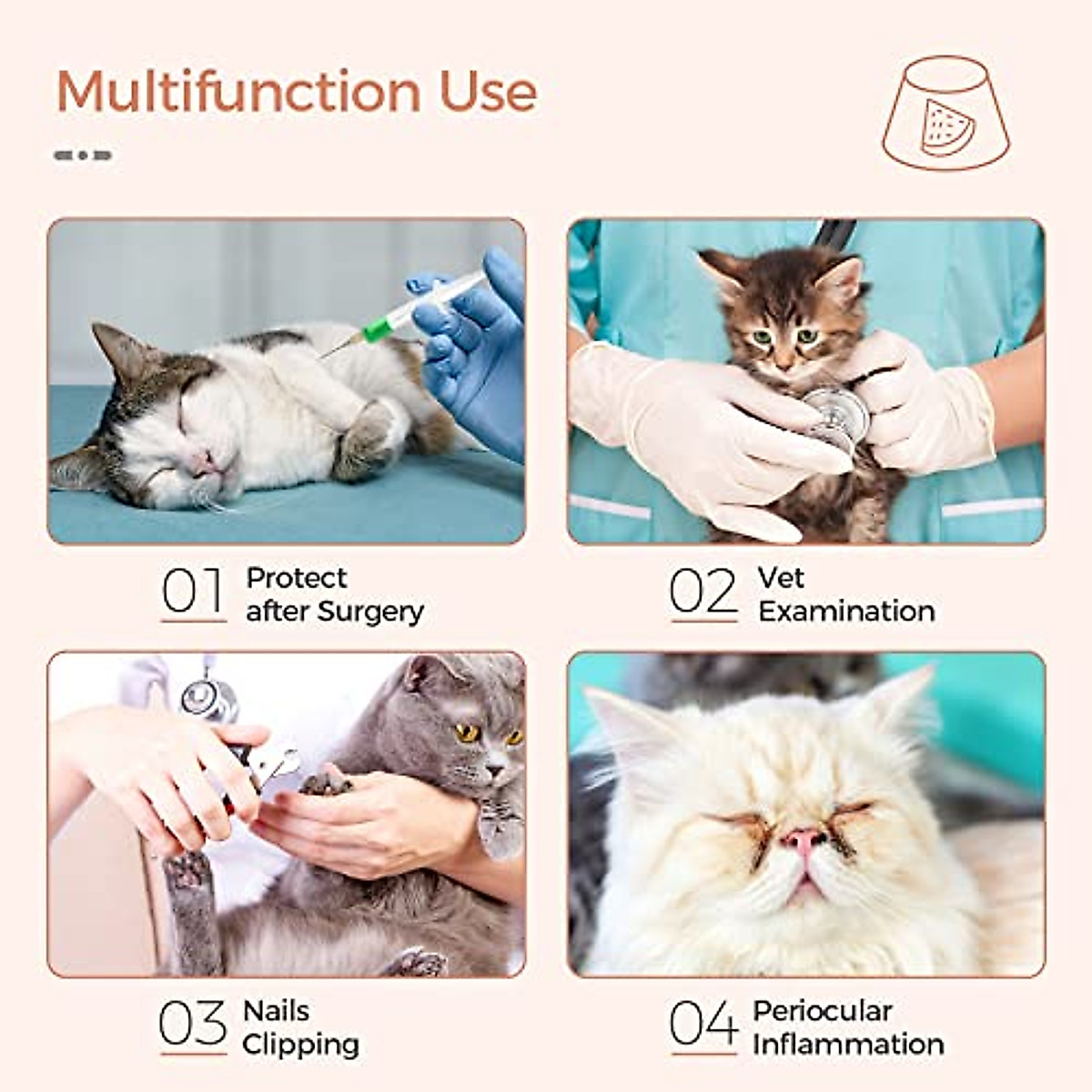 Multifunction Use

01 Protect after Surgery

02 Vet Examination

03 Nails Clipping

04 Periocular Inflammation