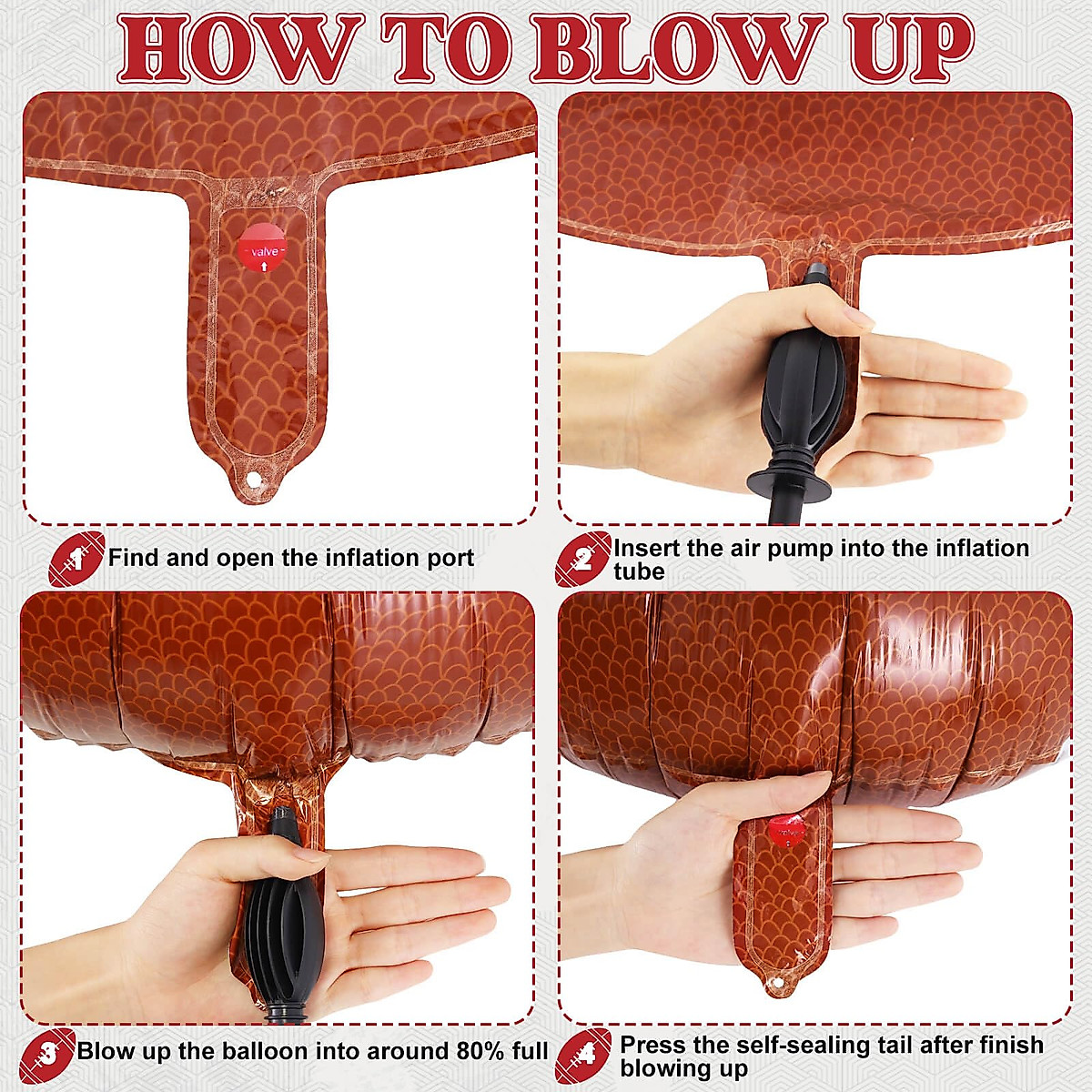 HOW TO BLOW UP

valve

1 Find and open the inflation port

2 Insert the air pump into the inflation tube

3 Blow up the balloon into around 80% full

4 Press the self-sealing tail after finish blowing up