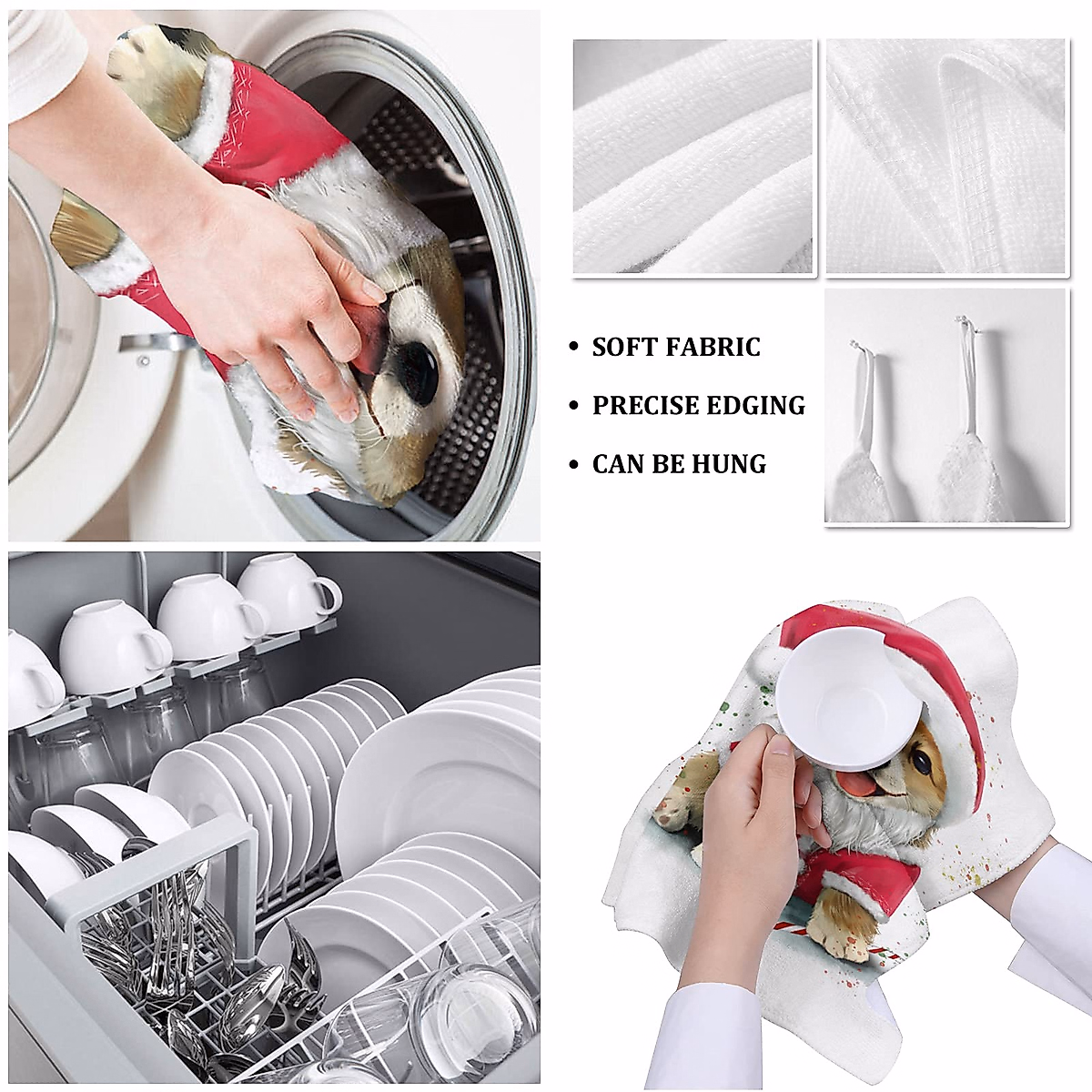 • SOFT FABRIC
• PRECISE EDGING
• CAN BE HUNG