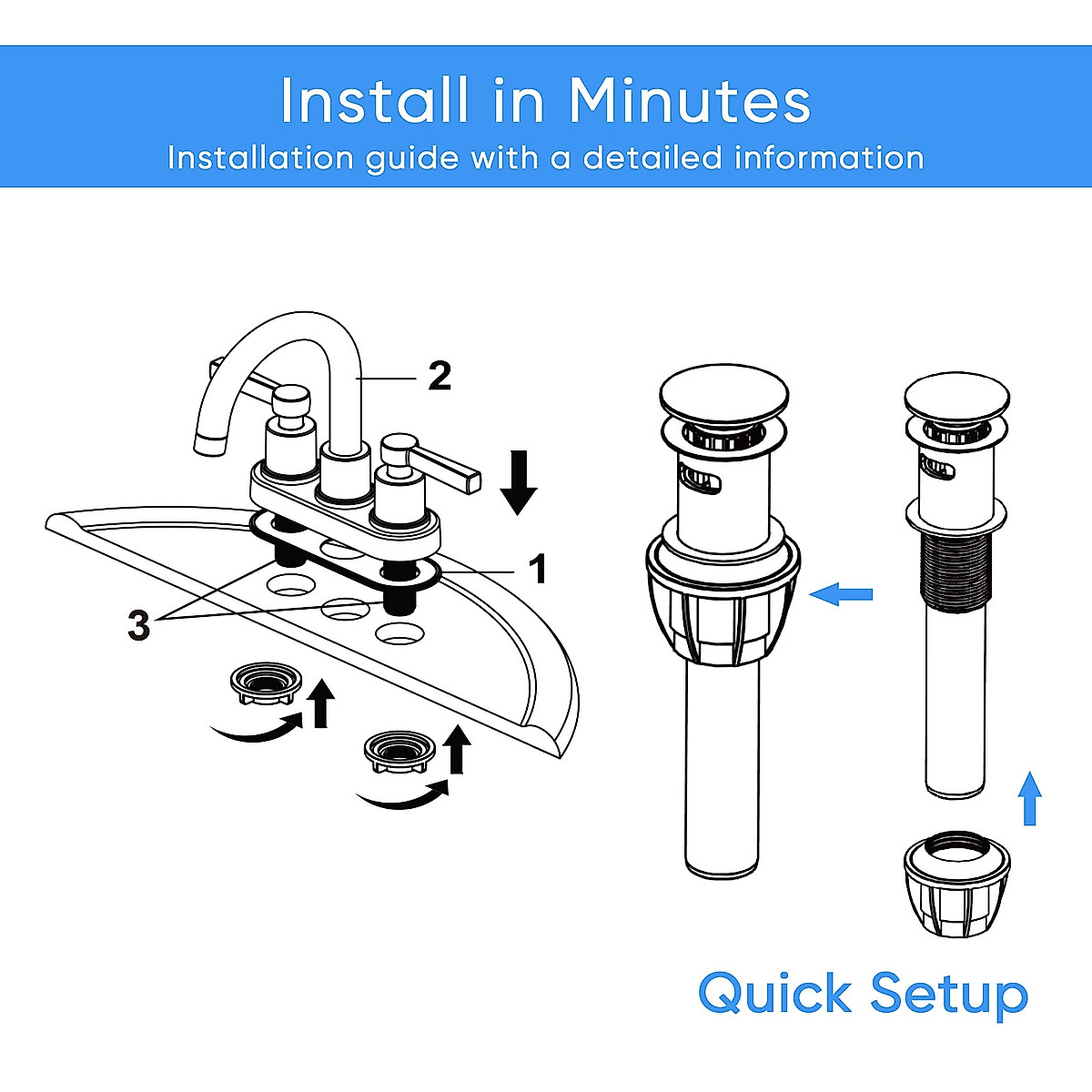 Install in Minutes
Installation guide with a detailed information

2

1

3

Quick Setup