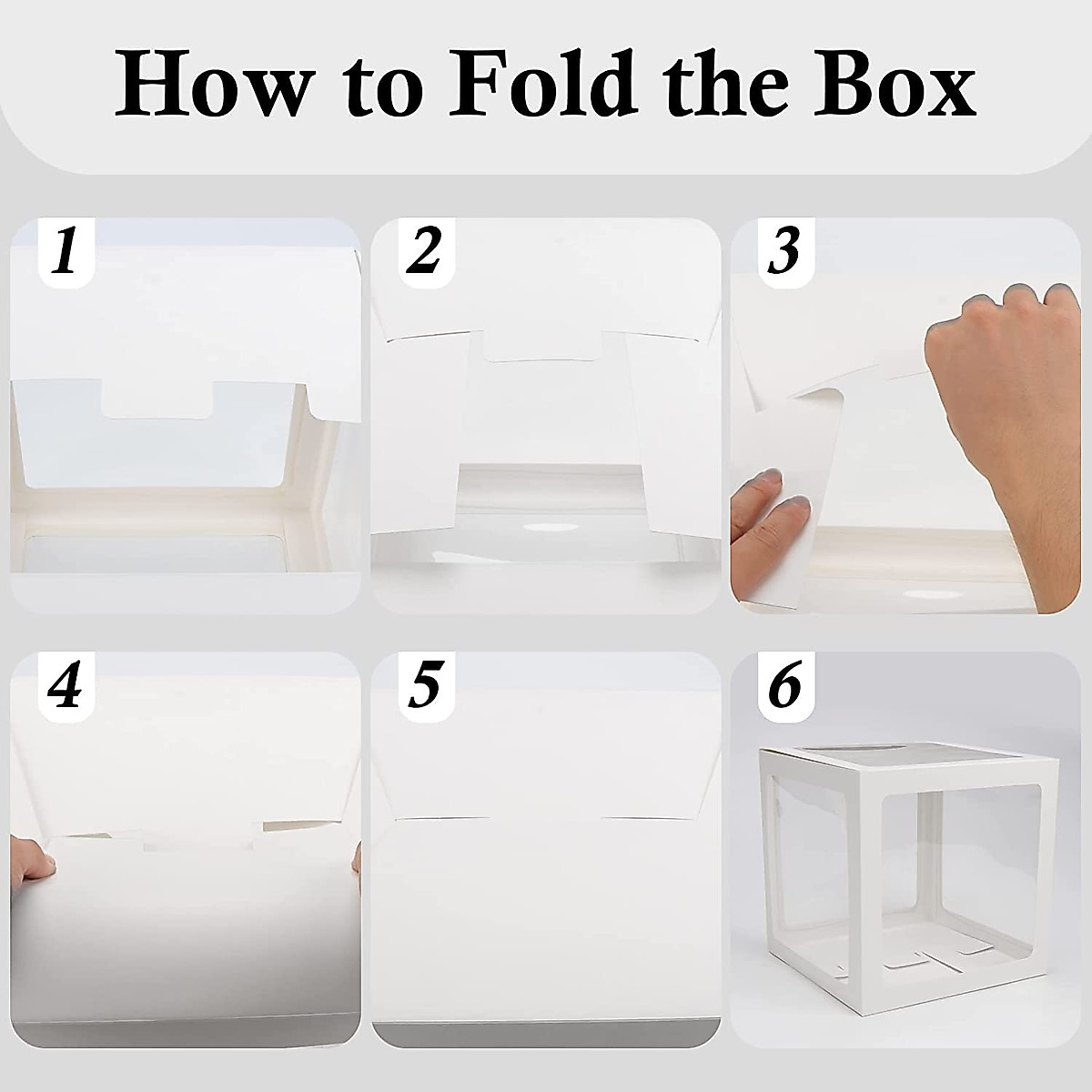 How to Fold the Box

1

2

3

4

5

6