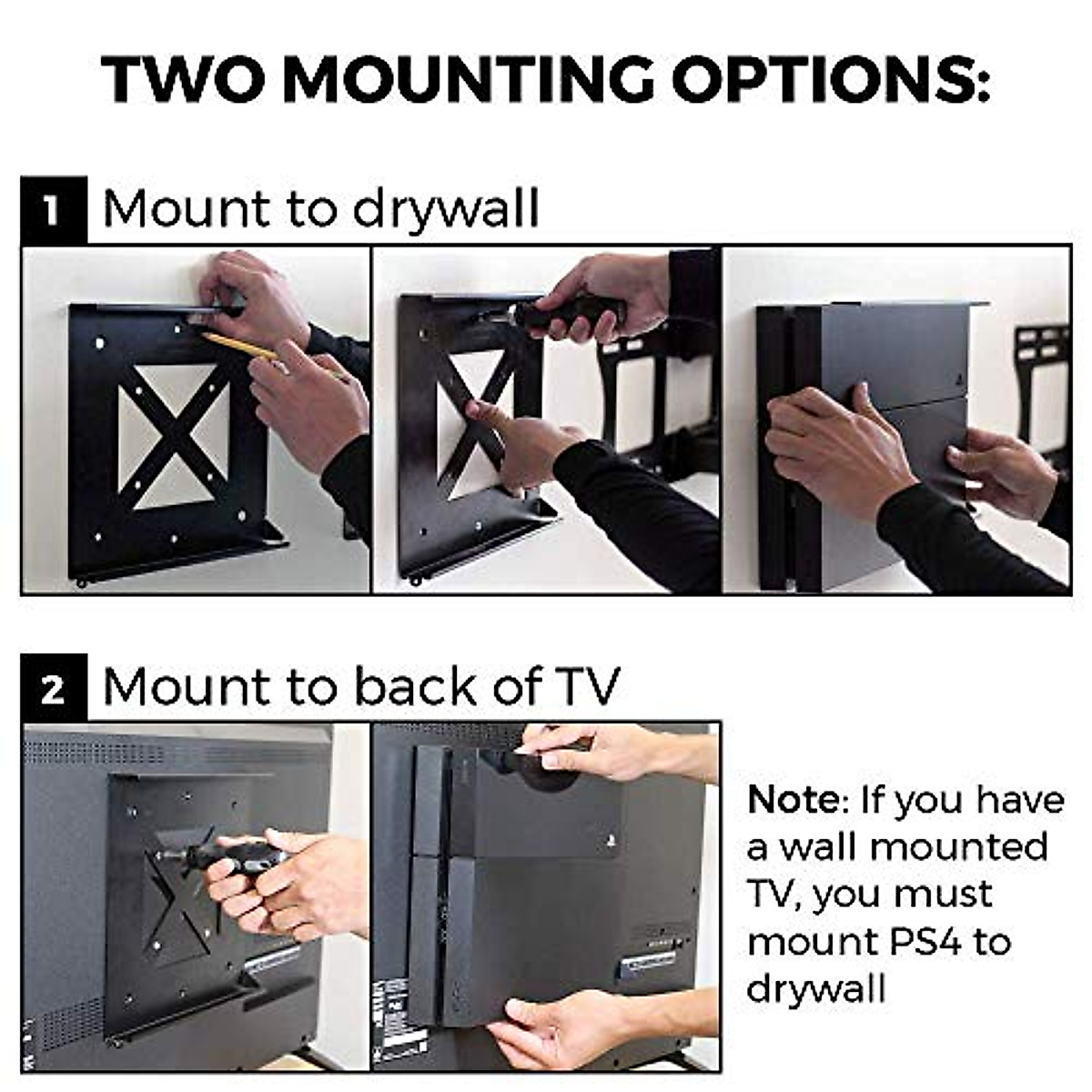 TWO MOUNTING OPTIONS:

1 Mount to drywall

2 Mount to back of TV

Note: If you have a wall mounted TV, you must mount PS4 to drywall