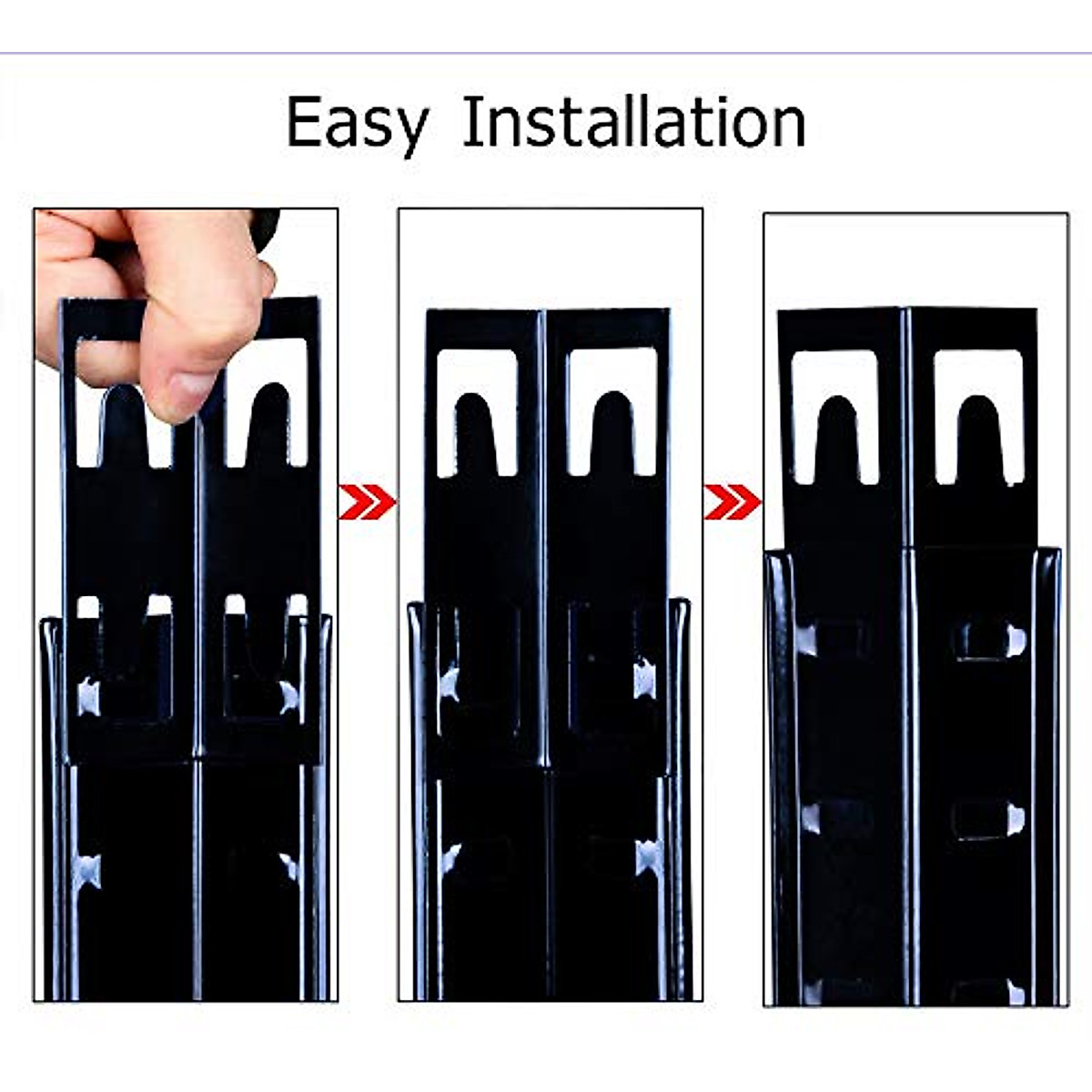 Easy Installation