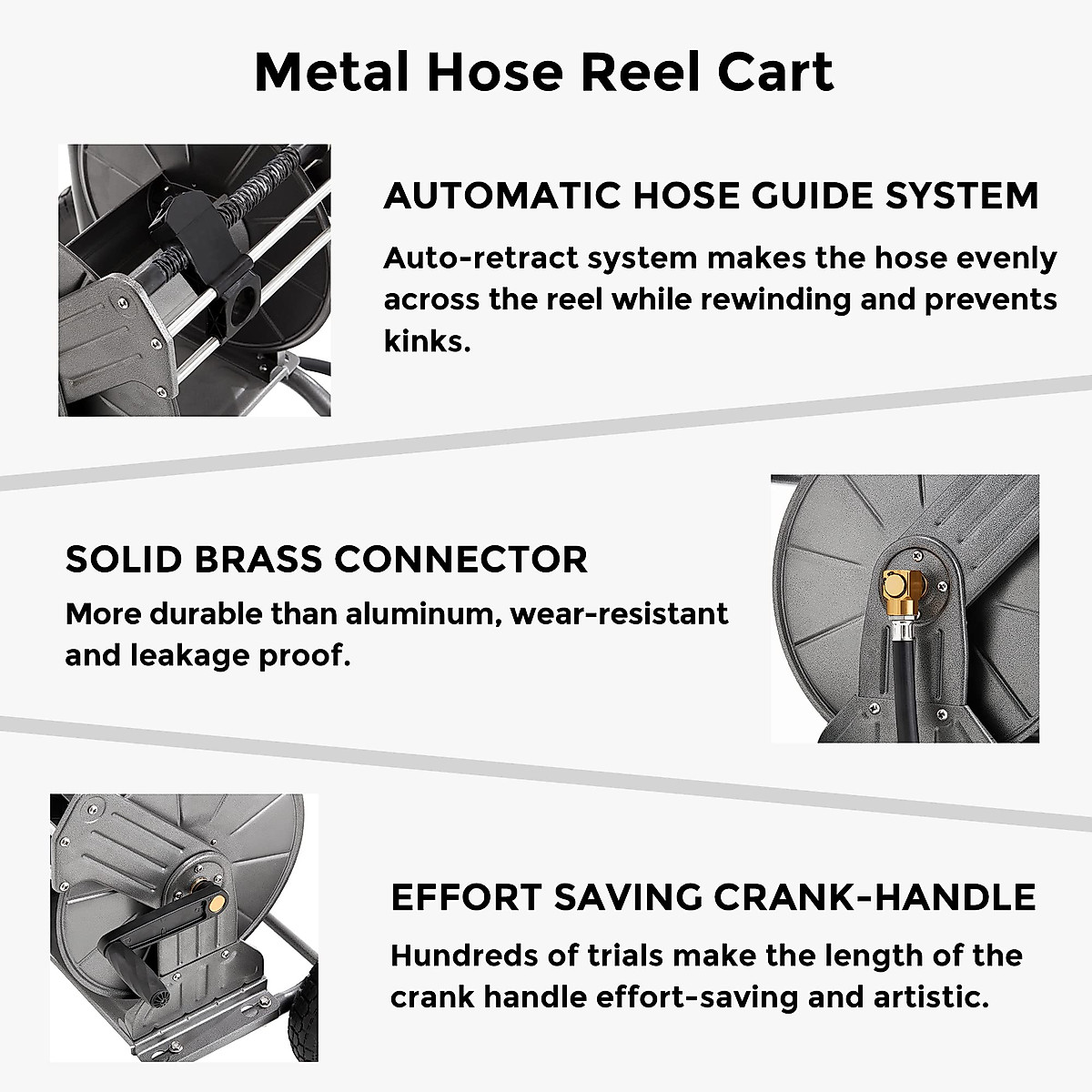 Metal Hose Reel Cart

AUTOMATIC HOSE GUIDE SYSTEM

Auto-retract system makes the hose evenly across the reel while rewinding and prevents kinks.

SOLID BRASS CONNECTOR

More durable than aluminum, wear-resistant and leakage proof.

EFFORT SAVING CRANK-HANDLE

Hundreds of trials make the length of the crank handle effort-saving and artistic.