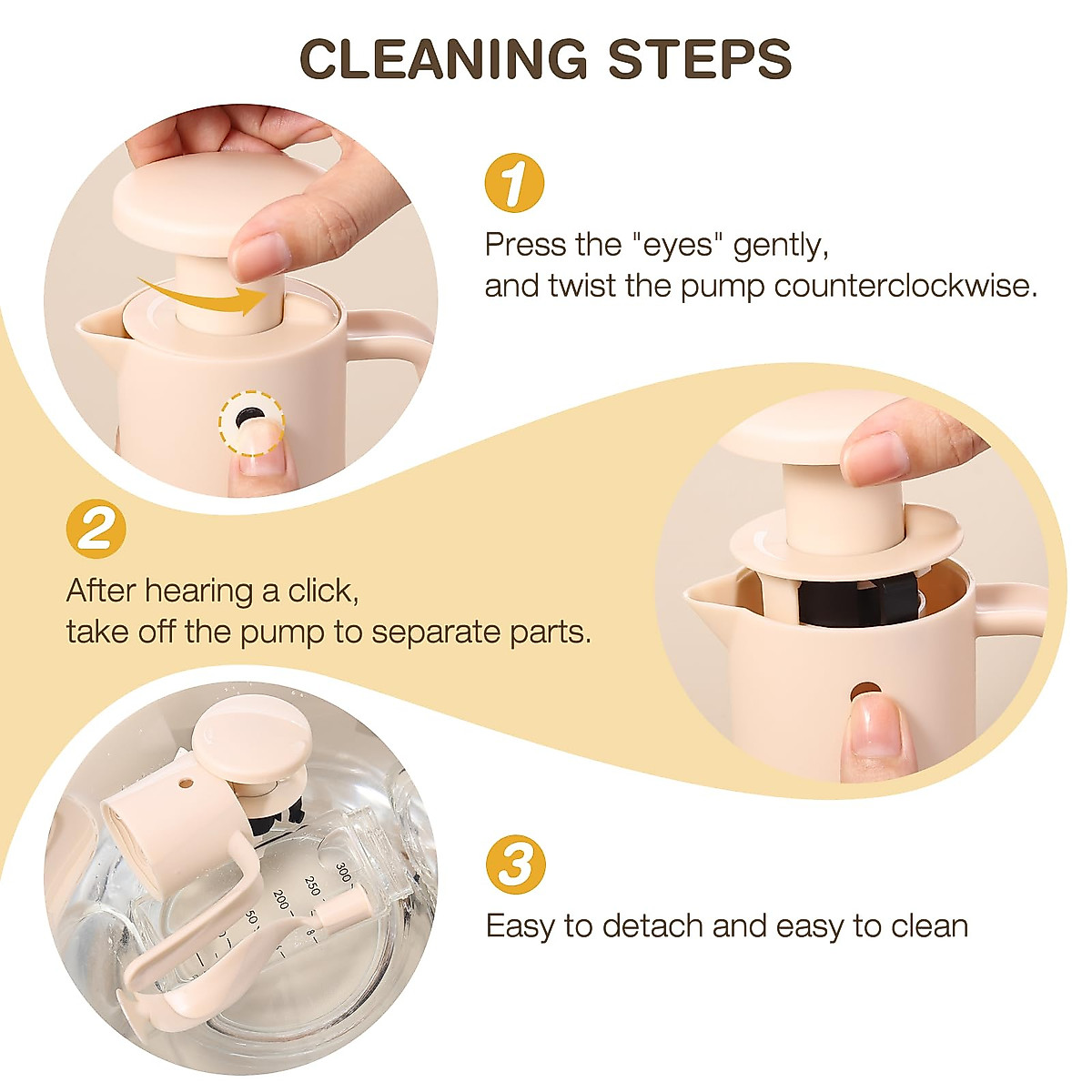 CLEANING STEPS

1

Press the "eyes" gently, and twist the pump counterclockwise.

2

After hearing a click, take off the pump to separate parts.

300
250
200
50

3

Easy to detach and easy to clean