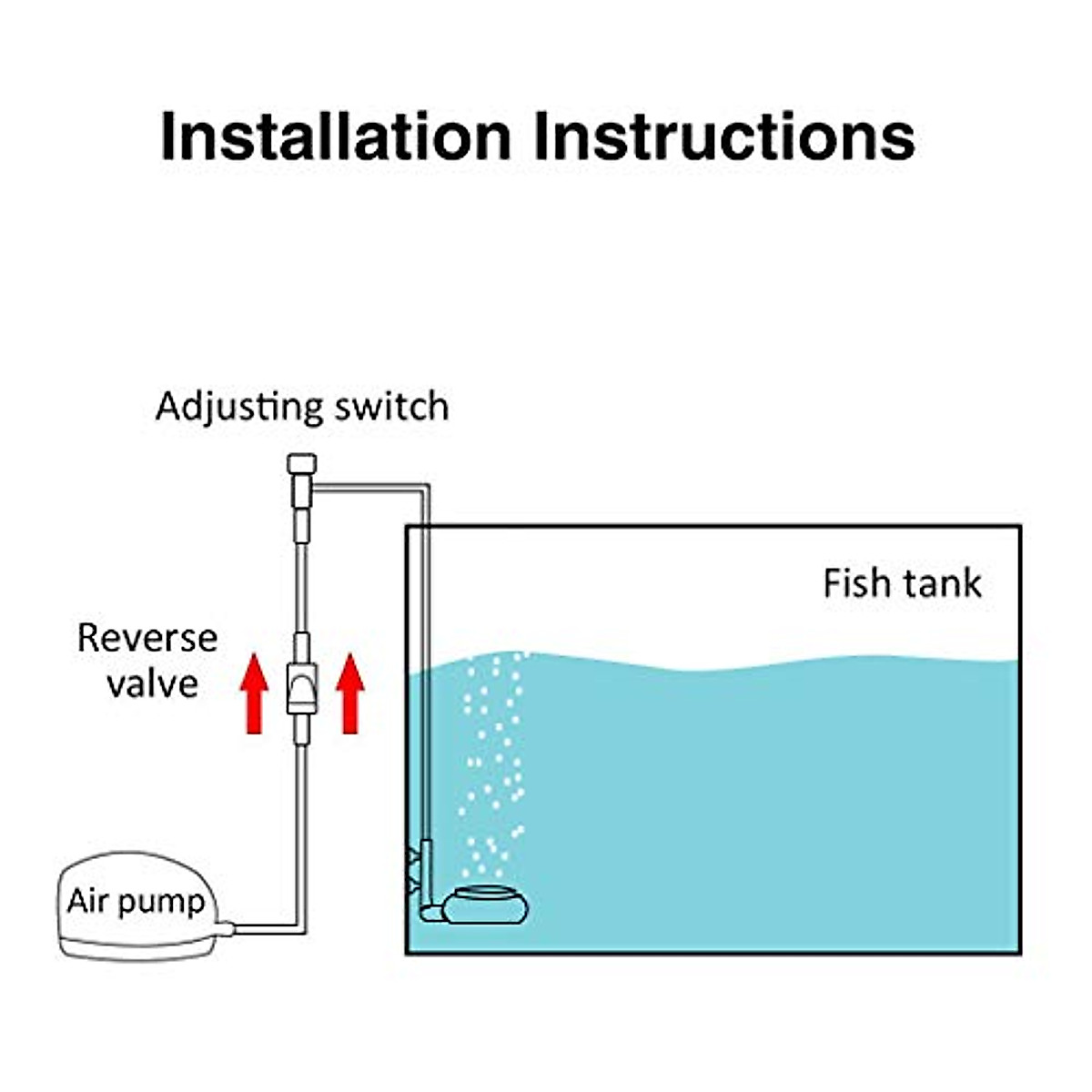 Installation Instructions

Adjusting switch

Fish tank

Reverse valve

Air pump