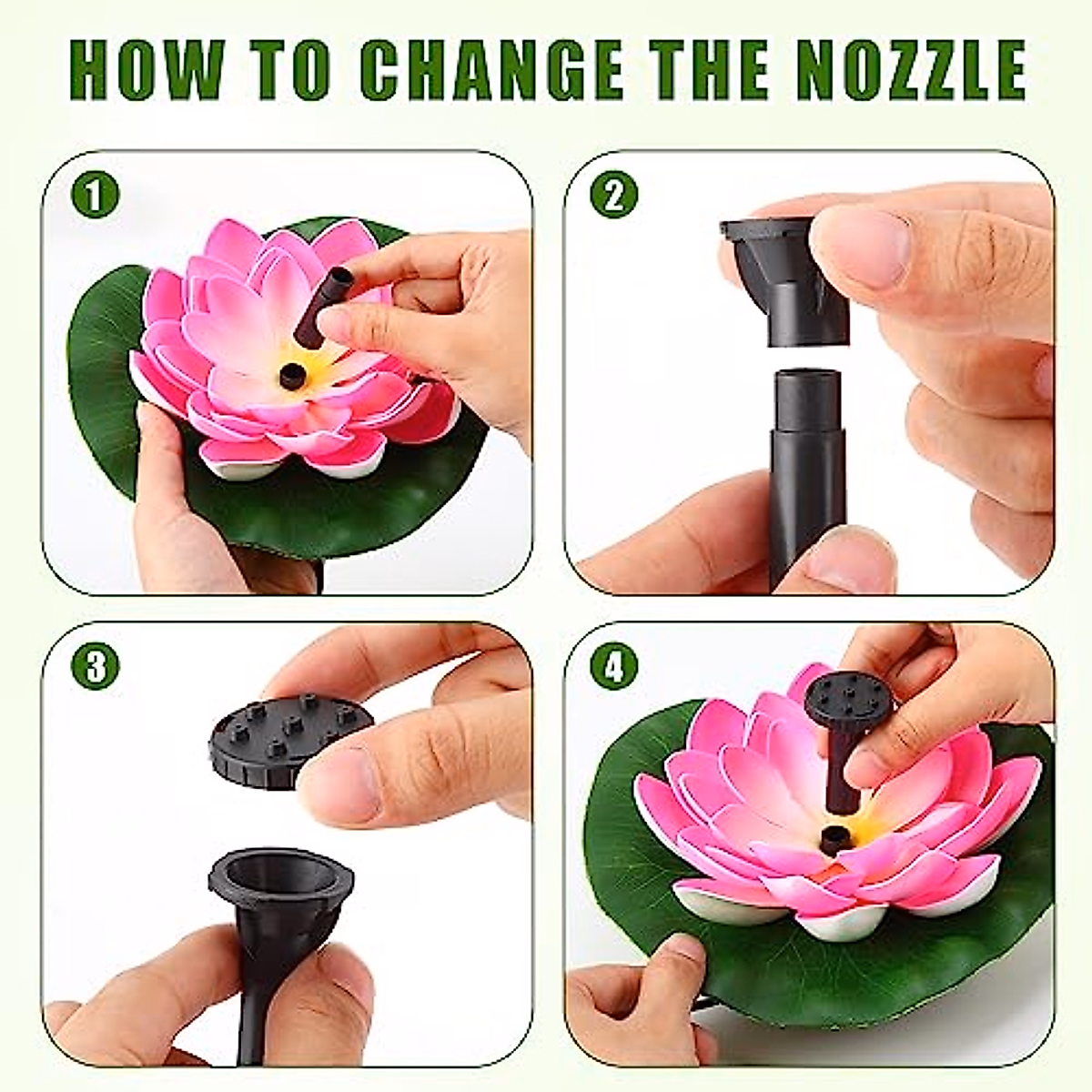 HOW TO CHANGE THE NOZZLE

1

2

3

4