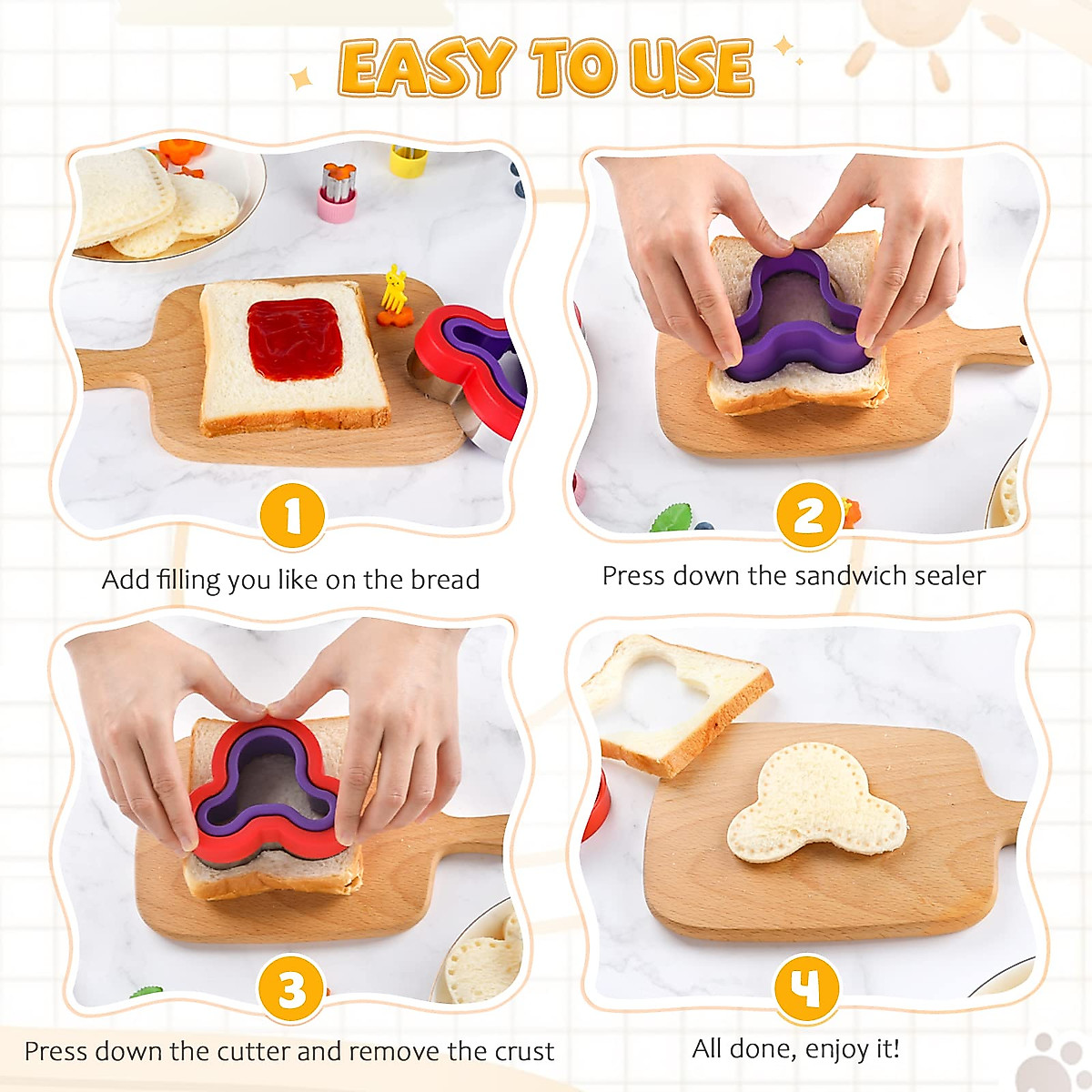 EASY TO USE

1

Add filling you like on the bread

2

Press down the sandwich sealer

3

Press down the cutter and remove the crust

4

All done, enjoy it!