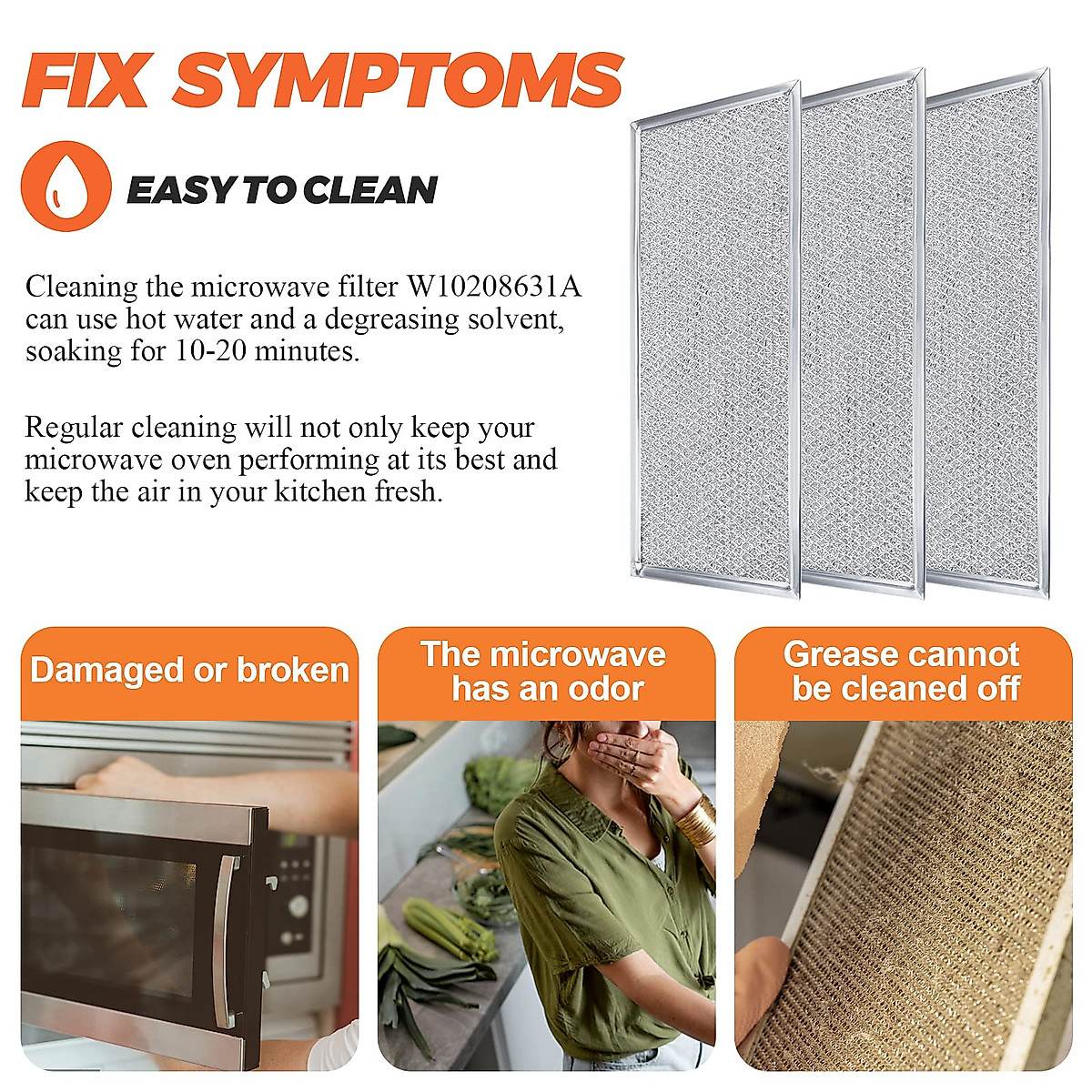 FIX SYMPTOMS

EASY TO CLEAN

Cleaning the microwave filter W10208631A can use hot water and a degreasing solvent, soaking for 10-20 minutes.

Regular cleaning will not only keep your microwave oven performing at its best and keep the air in your kitchen fresh.

Damaged or broken

The microwave has an odor

Grease cannot be cleaned off