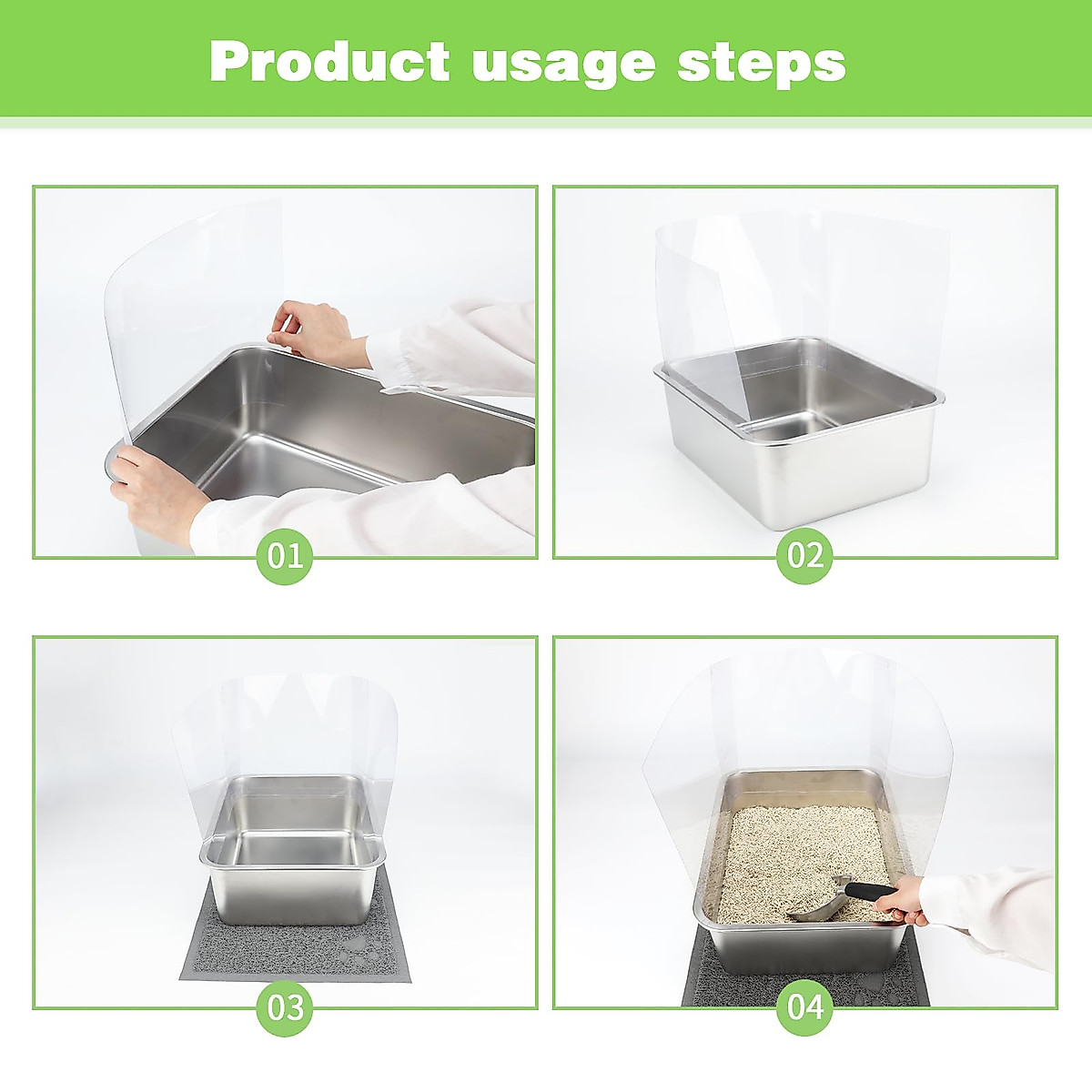 Product usage steps

01

02

03

04