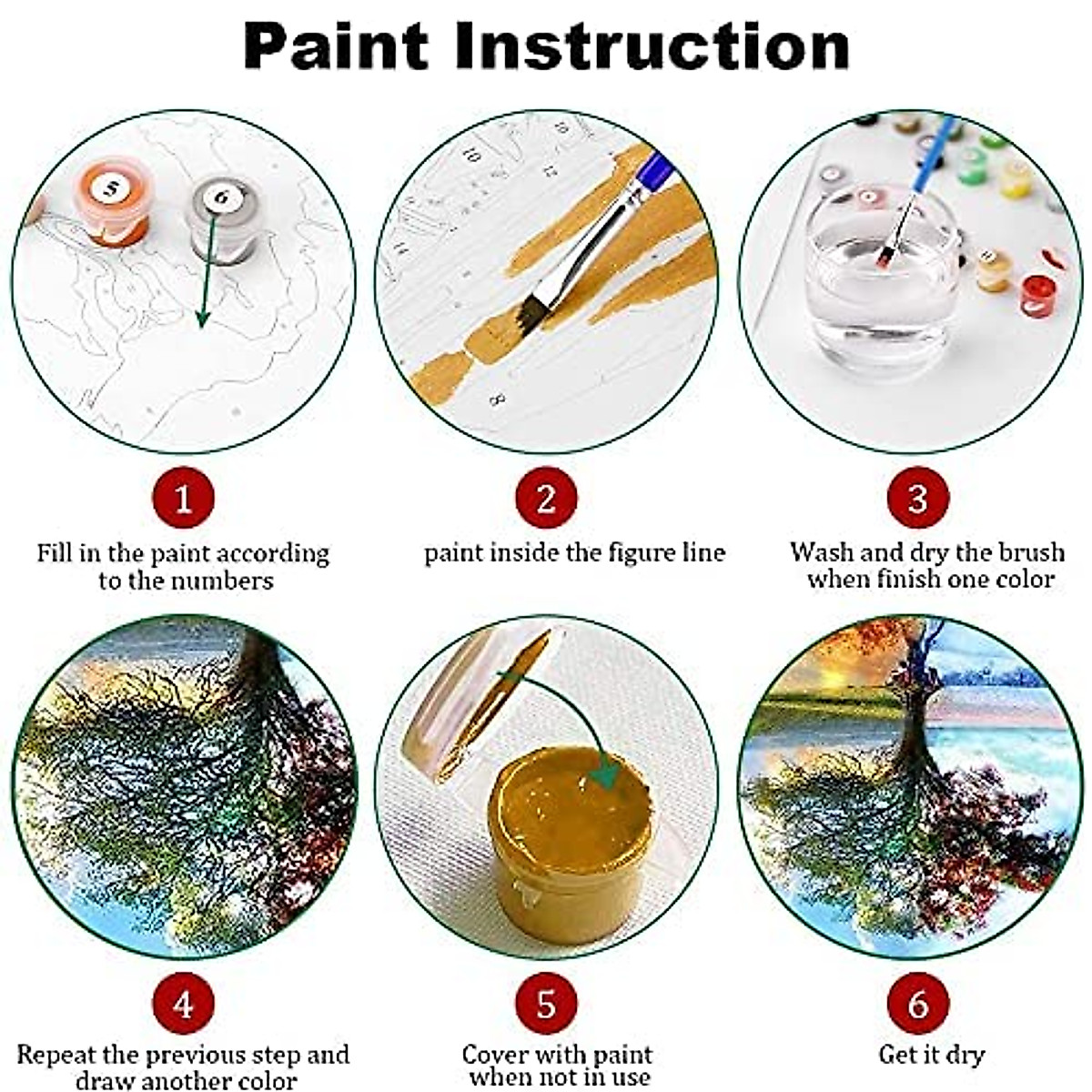 Paint Instruction

5 6

10 12 8

1
Fill in the paint according to the numbers

2
paint inside the figure line

3
Wash and dry the brush when finish one color

4
Repeat the previous step and draw another color

5
Cover with paint when not in use

6
Get it dry