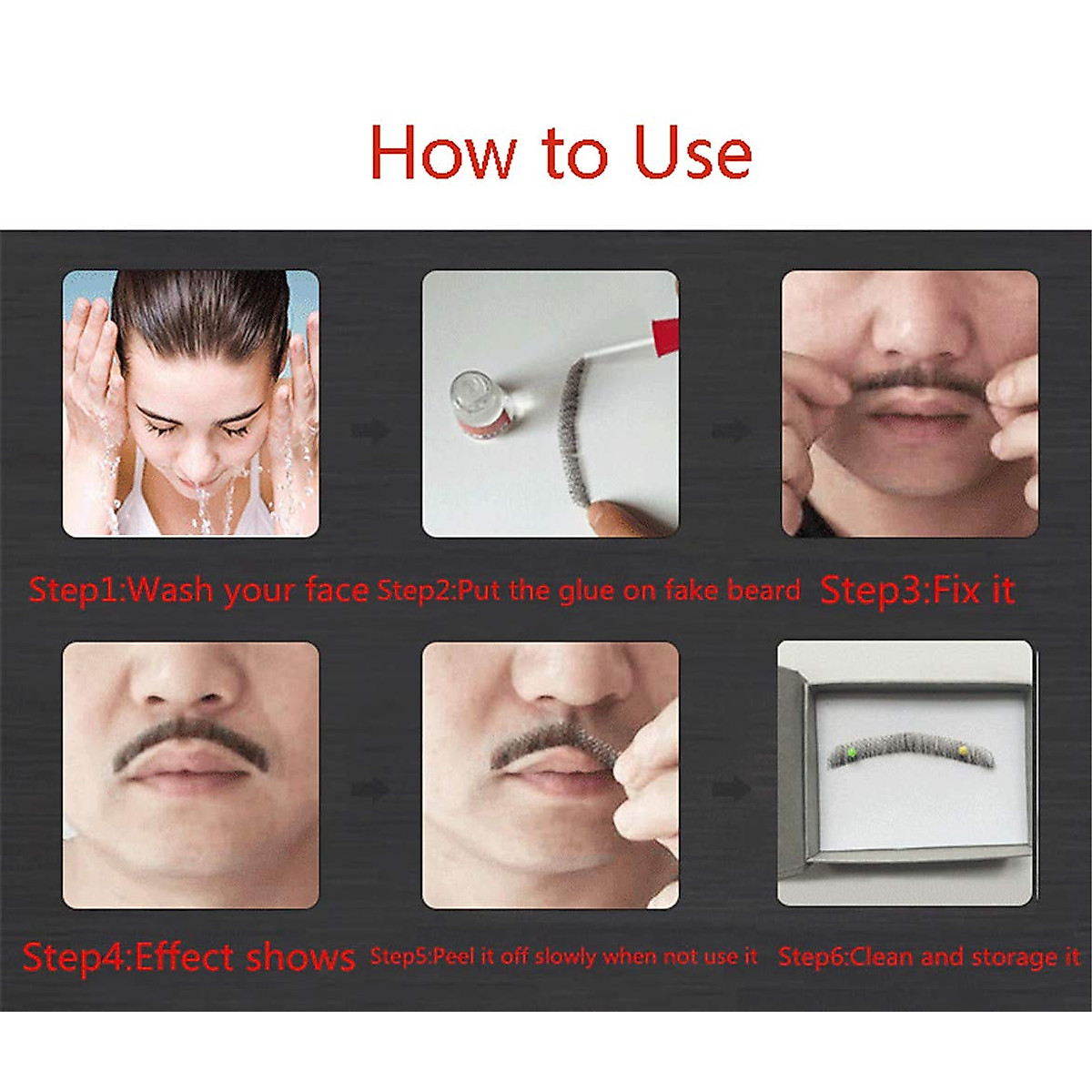 How to Use

Step1:Wash your face Step2:Put the glue on fake beard Step3:Fix it

Step4:Effect shows Step5:Peel it off slowly when not use it Step6:Clean and storage it