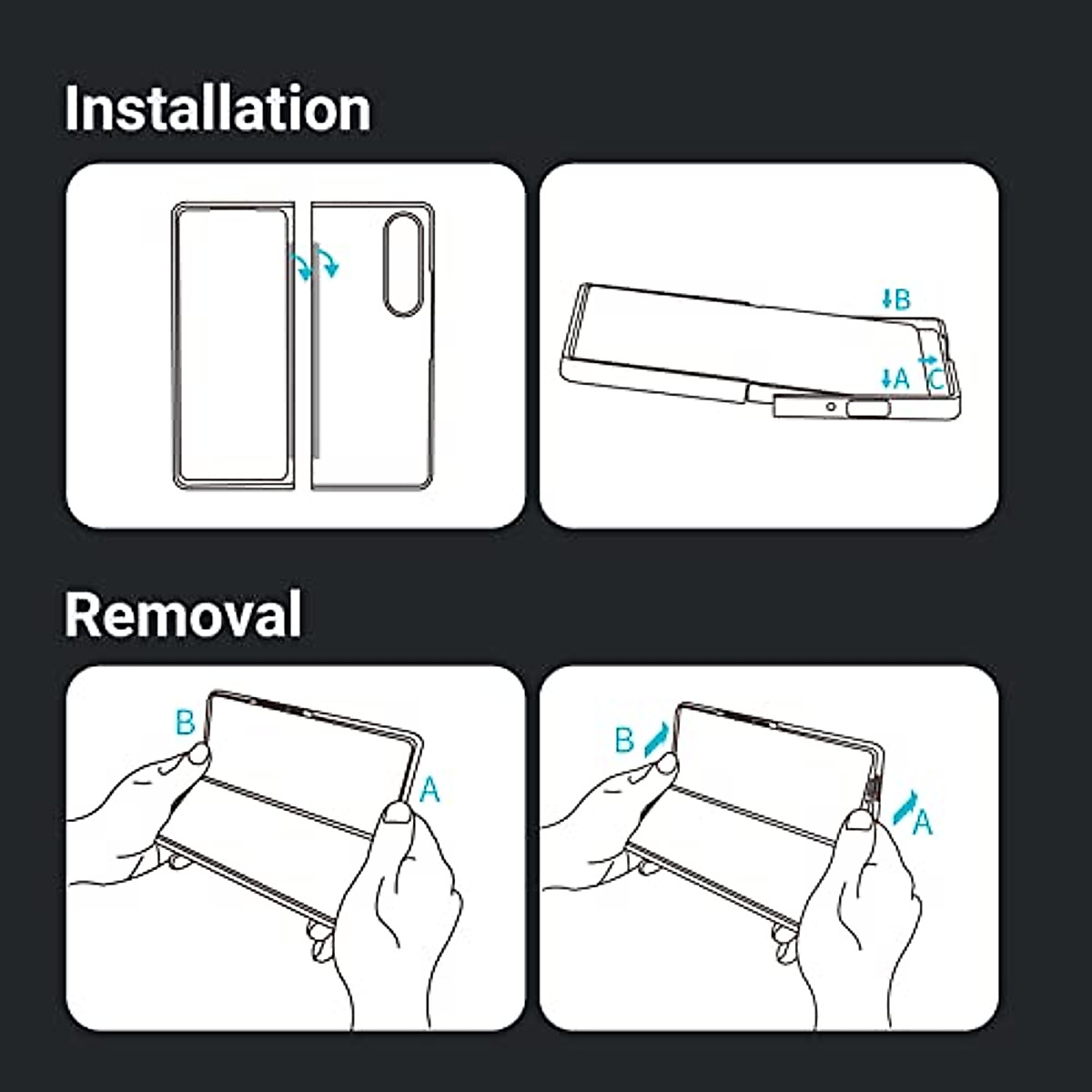 Installation

B
A
C

Removal

B
A

B
A