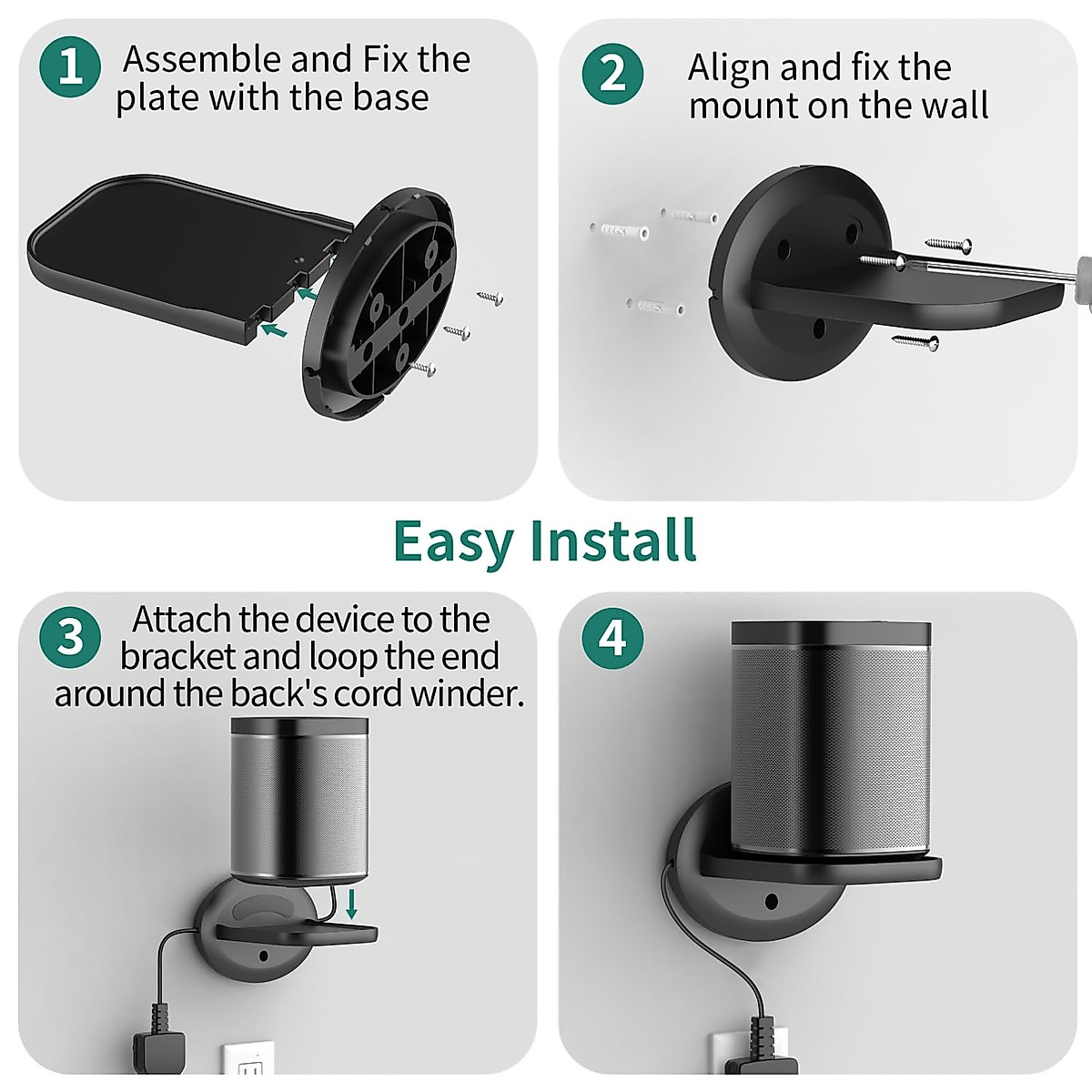 1 Assemble and Fix the plate with the base

2 Align and fix the mount on the wall

Easy Install

3 Attach the device to the bracket and loop the end around the back's cord winder.

4