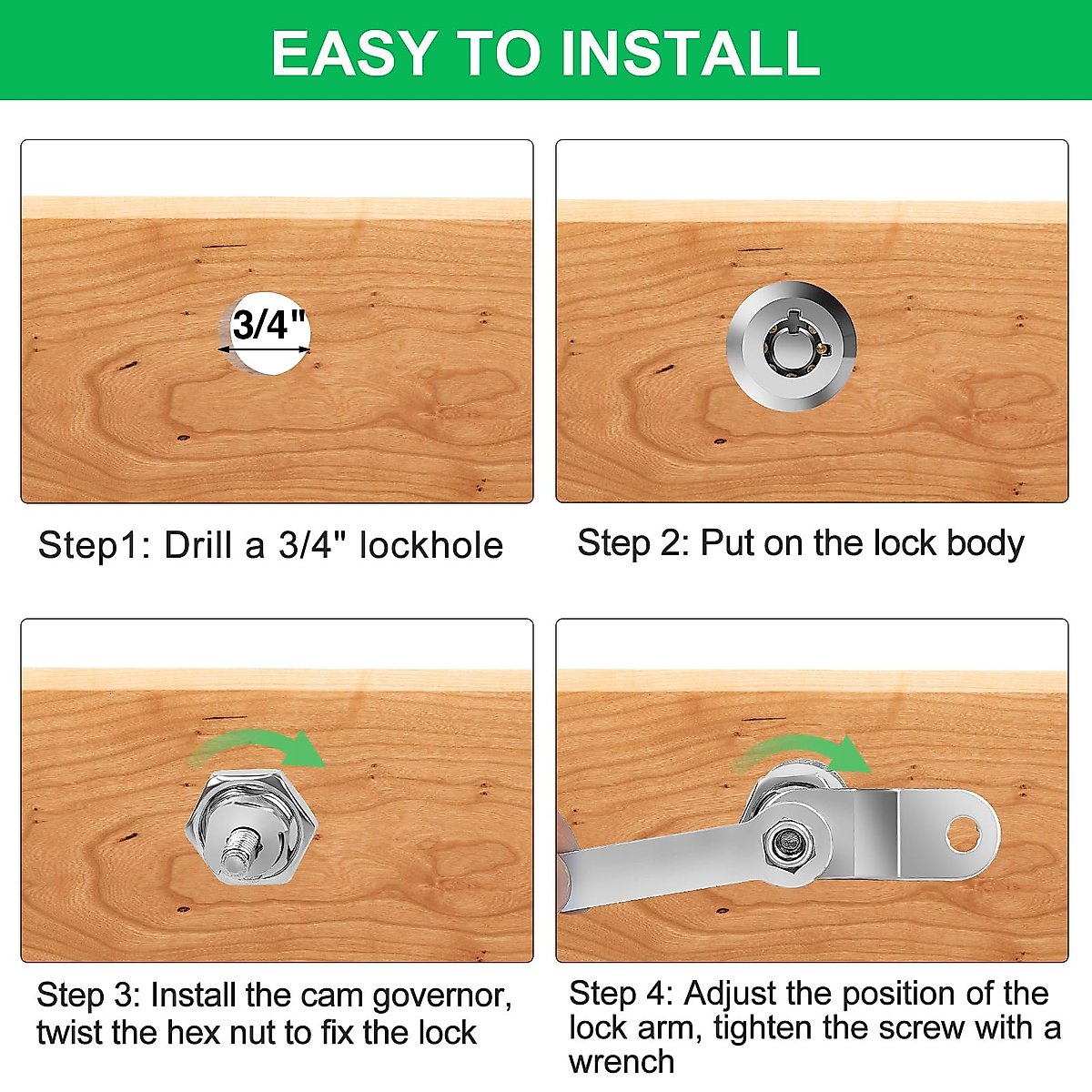 EASY TO INSTALL

3/4"

Step1: Drill a 3/4" lockhole

Step 2: Put on the lock body

Step 3: Install the cam governor, twist the hex nut to fix the lock

Step 4: Adjust the position of the lock arm, tighten the screw with a wrench