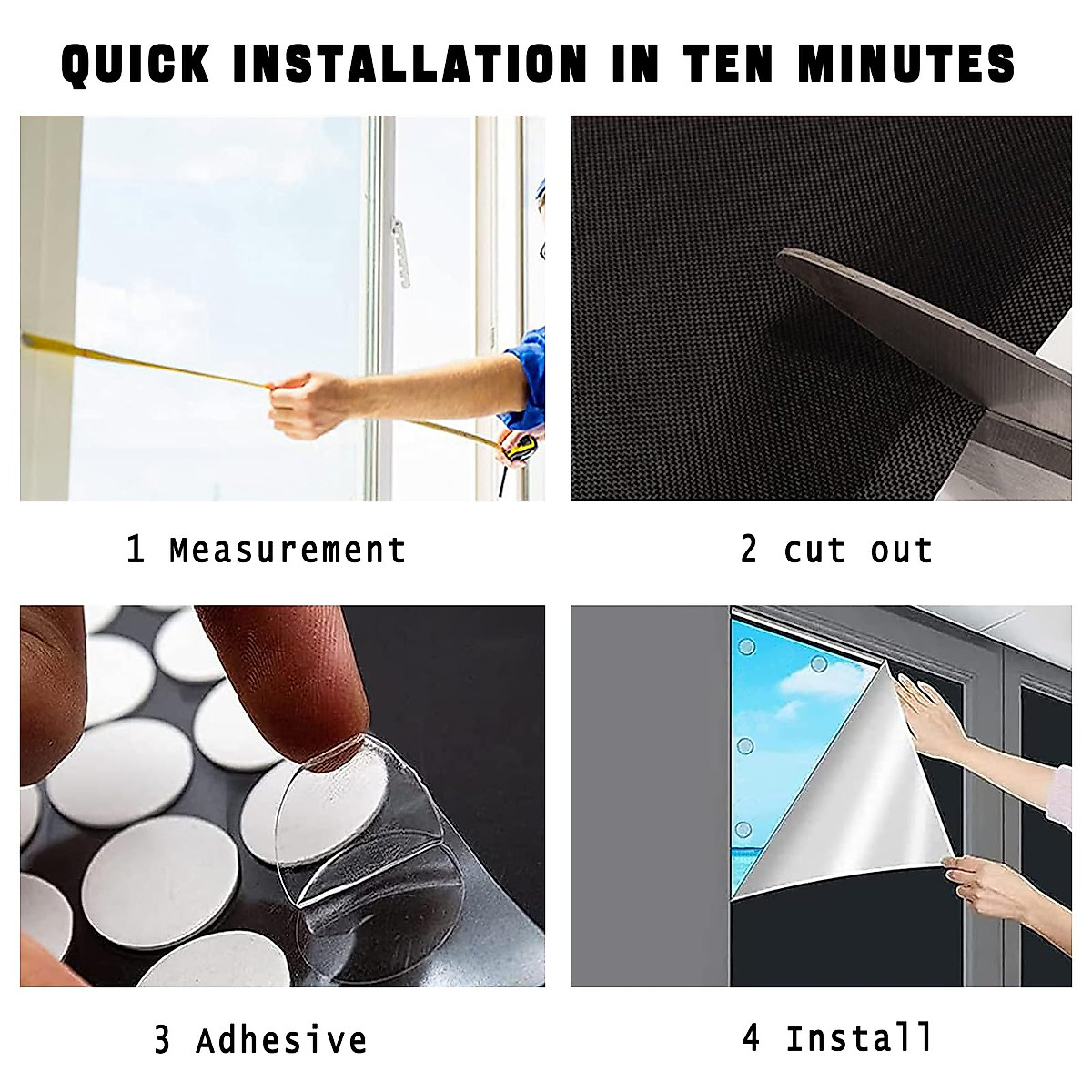 QUICK INSTALLATION IN TEN MINUTES

1 Measurement

2 cut out

3 Adhesive

4 Install