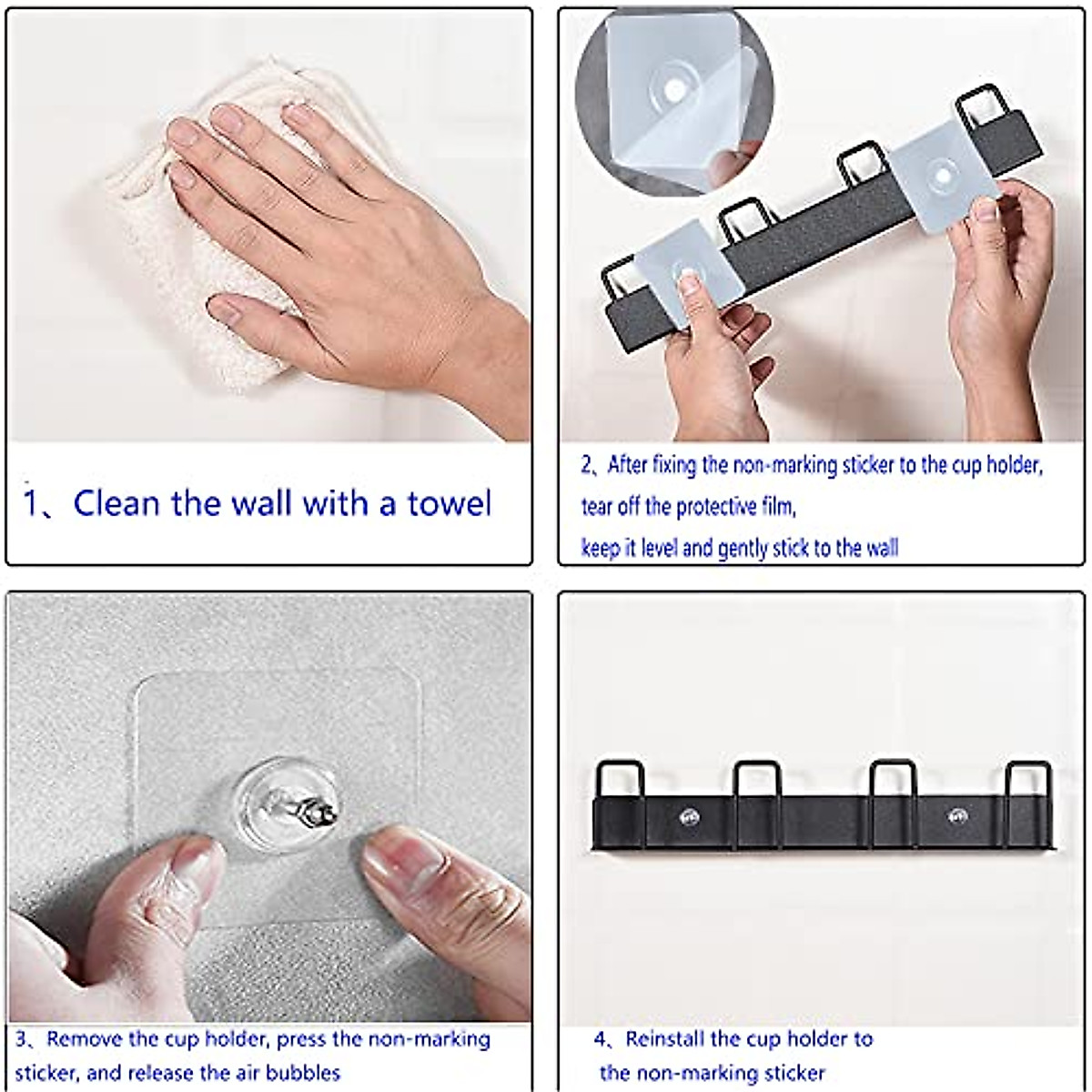 1、Clean the wall with a towel

2、After fixing the non-marking sticker to the cup holder, tear off the protective film, keep it level and gently stick to the wall

3、Remove the cup holder, press the non-marking sticker, and release the air bubbles

4、Reinstall the cup holder to the non-marking sticker