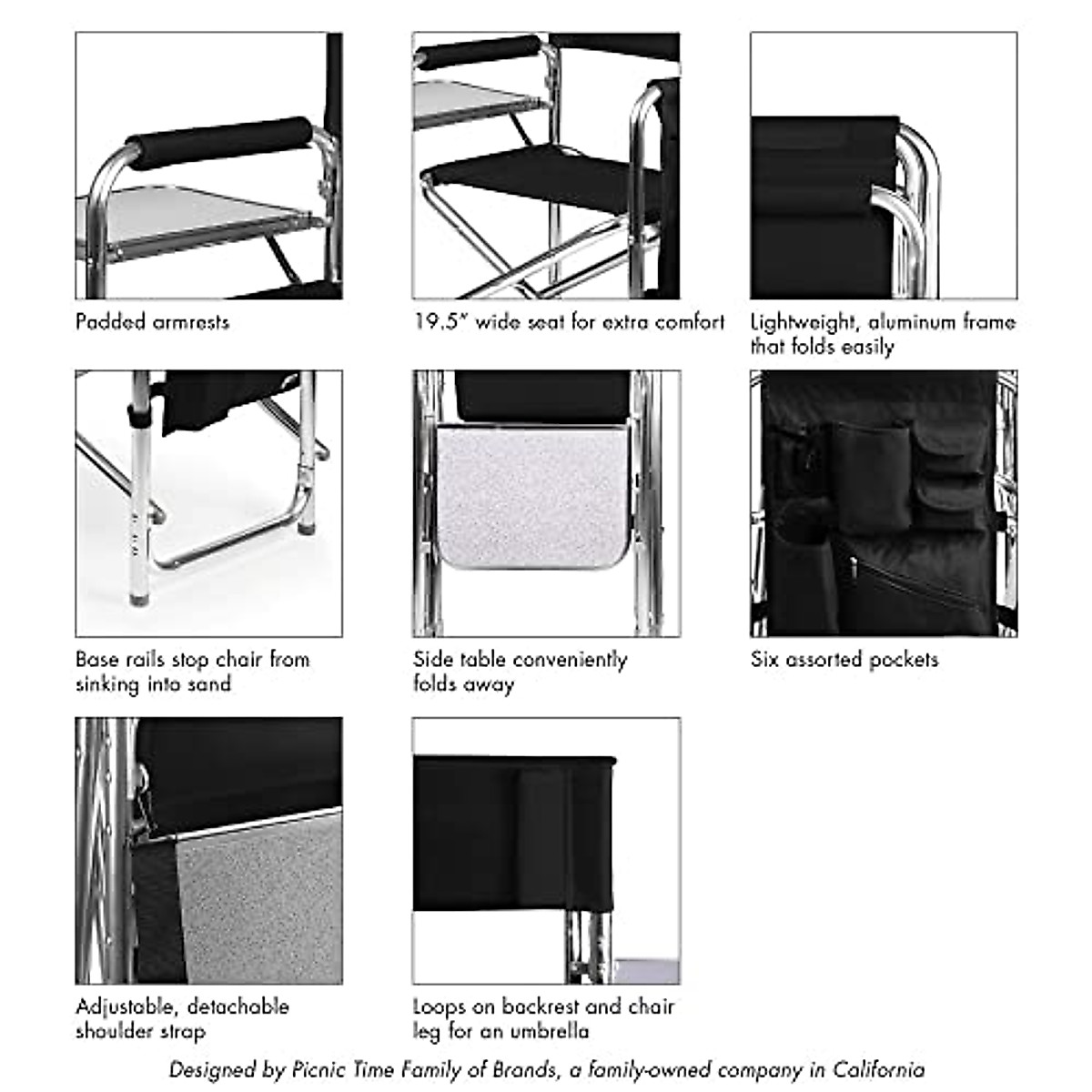 Padded armrests

19.5" wide seat for extra comfort

Lightweight, aluminum frame that folds easily

Base rails stop chair from sinking into sand

Side table conveniently folds away

Six assorted pockets

Adjustable, detachable shoulder strap

Loops on backrest and chair leg for an umbrella

Designed by Picnic Time Family of Brands, a family-owned company in California