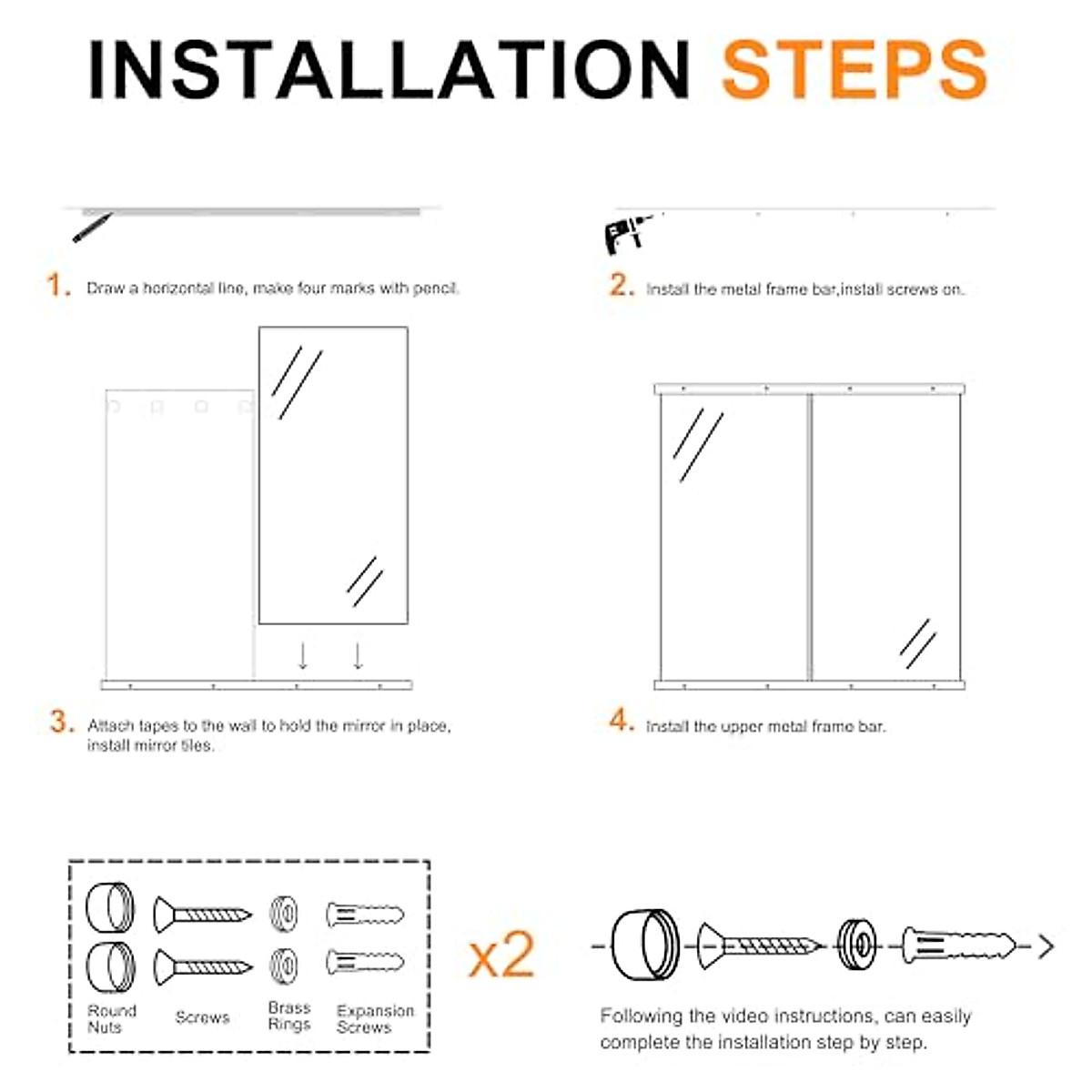 INSTALLATION STEPS

1. Draw a horizontal line, make four marks with pencil.

2. Install the metal frame bar,install screws on.

3. Attach tapes to the wall to hold the mirror in place, install mirror tiles.

4. Install the upper metal frame bar.

Round Nuts

Screws

Brass Rings

Expansion Screws

x2

Following the video instructions, can easily complete the installation step by step.