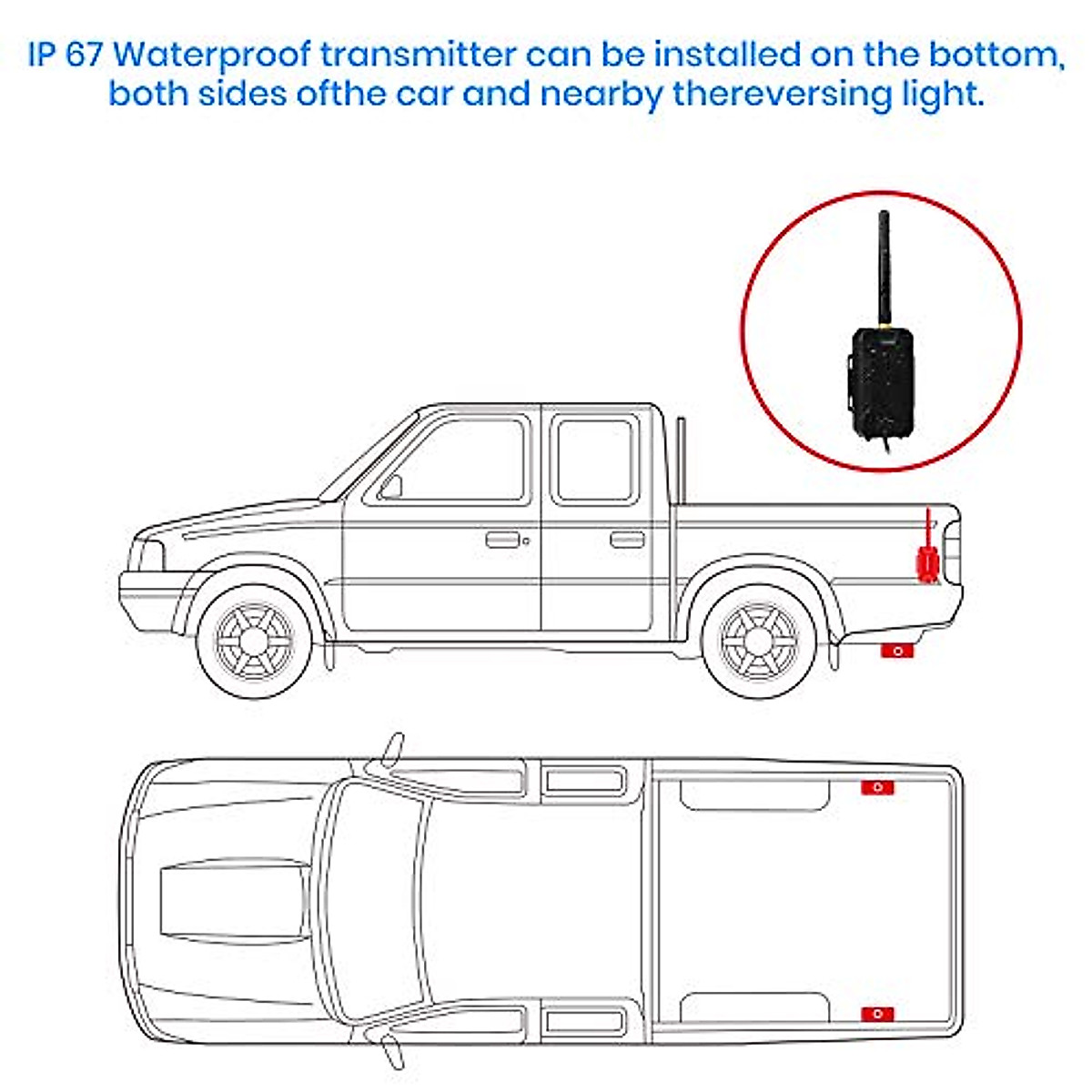 IP 67 Waterproof transmitter can be installed on the bottom, both sides ofthe car and nearby thereversing light.