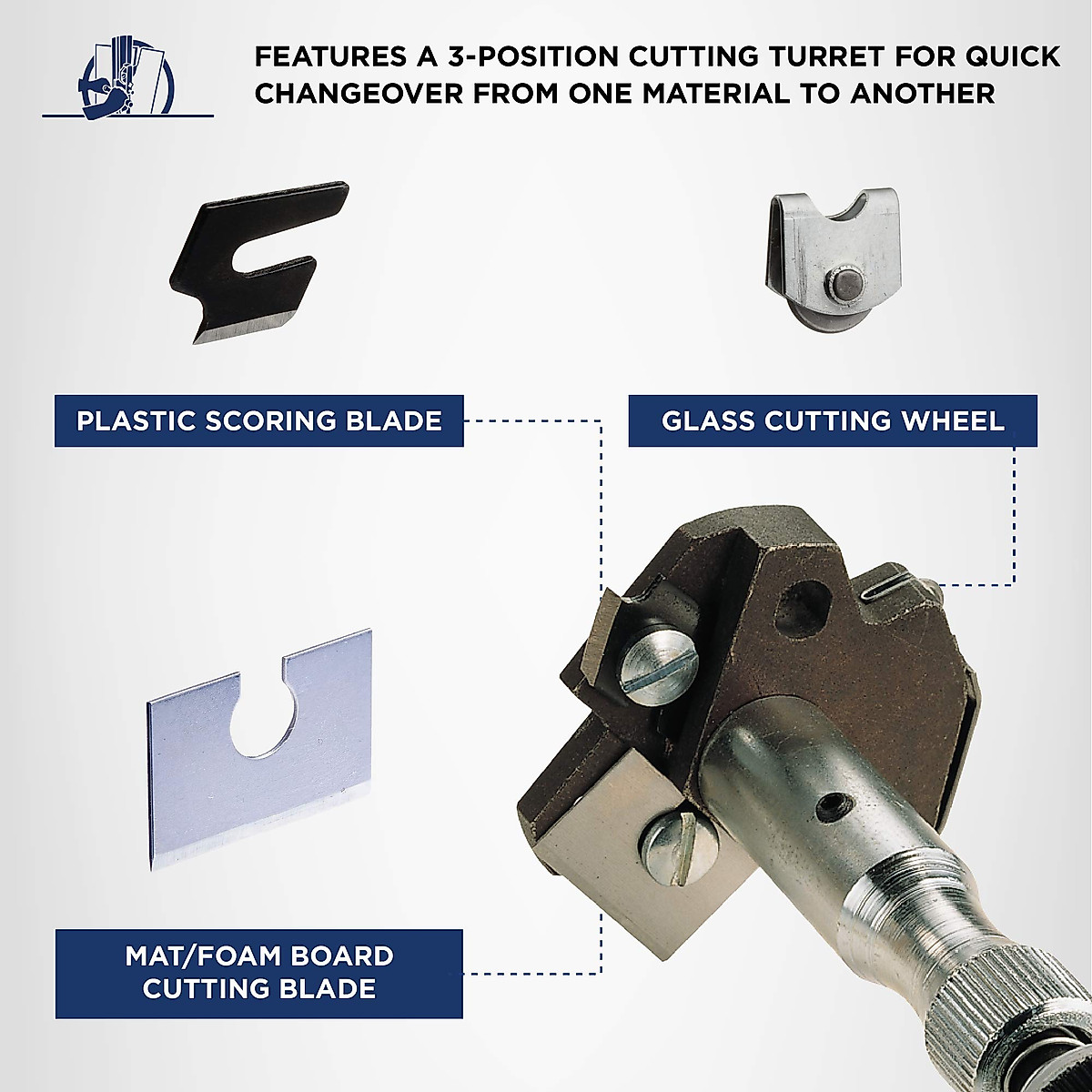 FEATURES A 3-POSITION CUTTING TURRET FOR QUICK CHANGEOVER FROM ONE MATERIAL TO ANOTHER

PLASTIC SCORING BLADE

GLASS CUTTING WHEEL

MAT/FOAM BOARD CUTTING BLADE