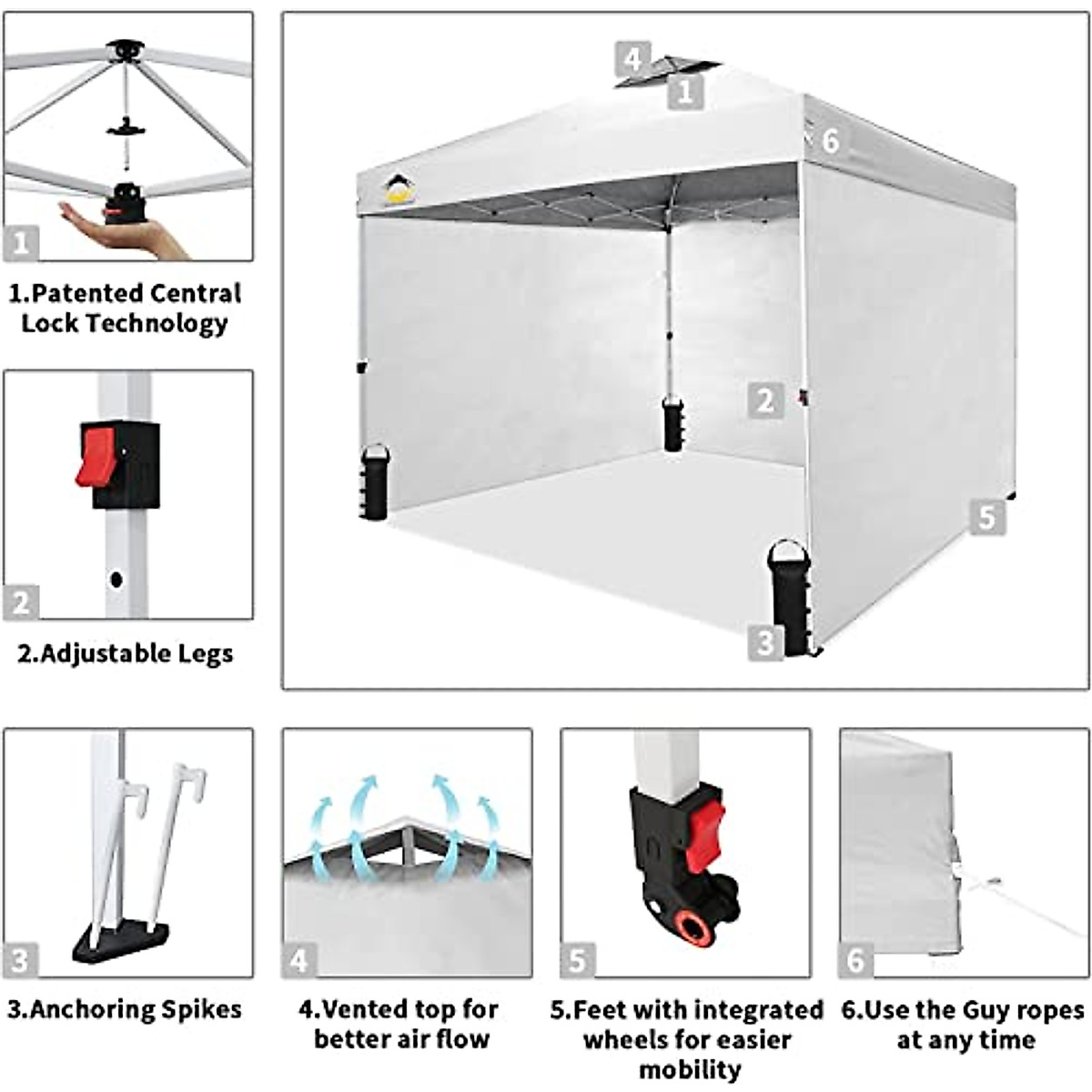 1

1.Patented Central Lock Technology

2

2.Adjustable Legs

4
1
6
2
5
3

3

3.Anchoring Spikes

4

4.Vented top for better air flow

5

5.Feet with integrated wheels for easier mobility

6

6.Use the Guy ropes at any time