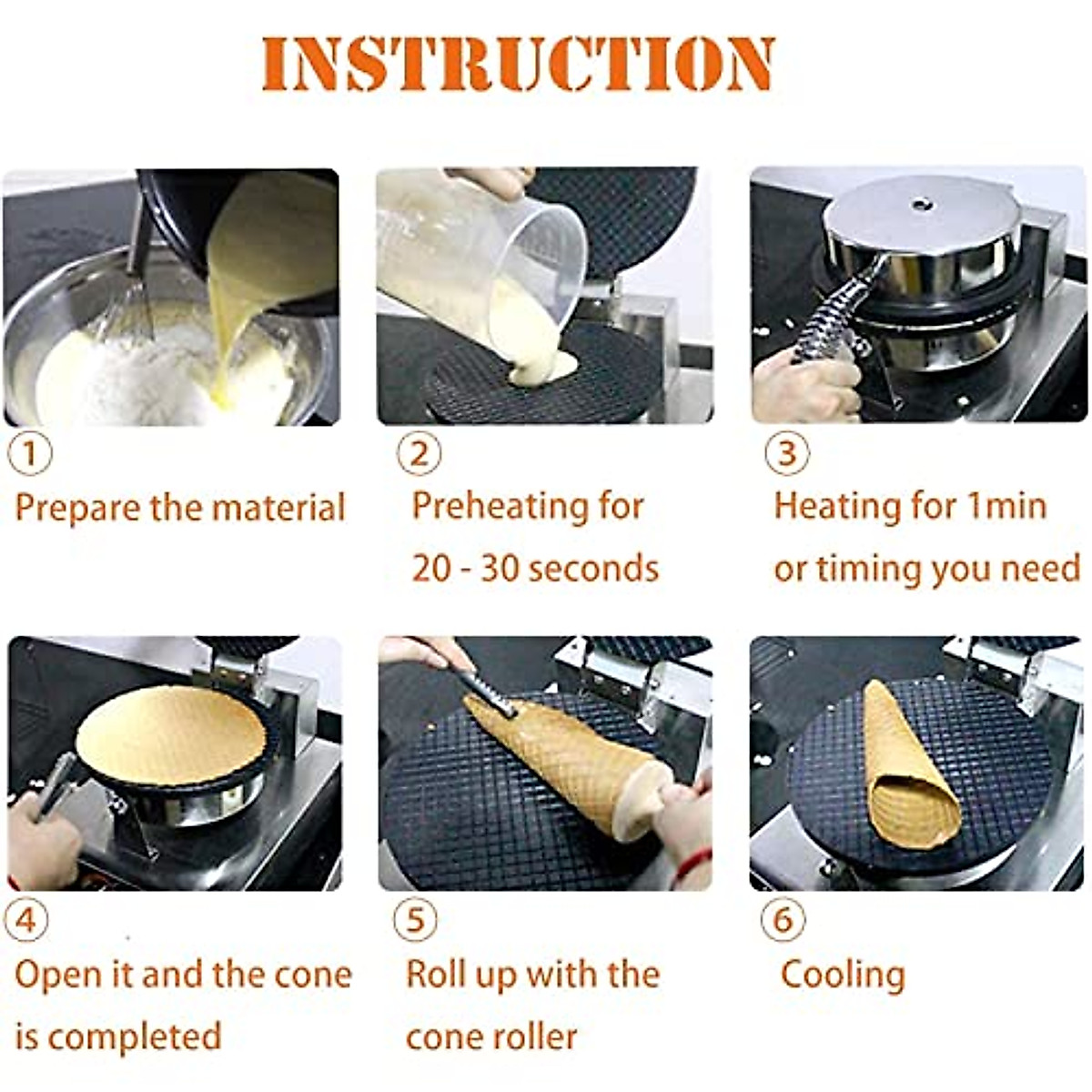 INSTRUCTION

①
Prepare the material

②
Preheating for 20 - 30 seconds

③
Heating for 1min or timing you need

④
Open it and the cone is completed

⑤
Roll up with the cone roller

⑥
Cooling