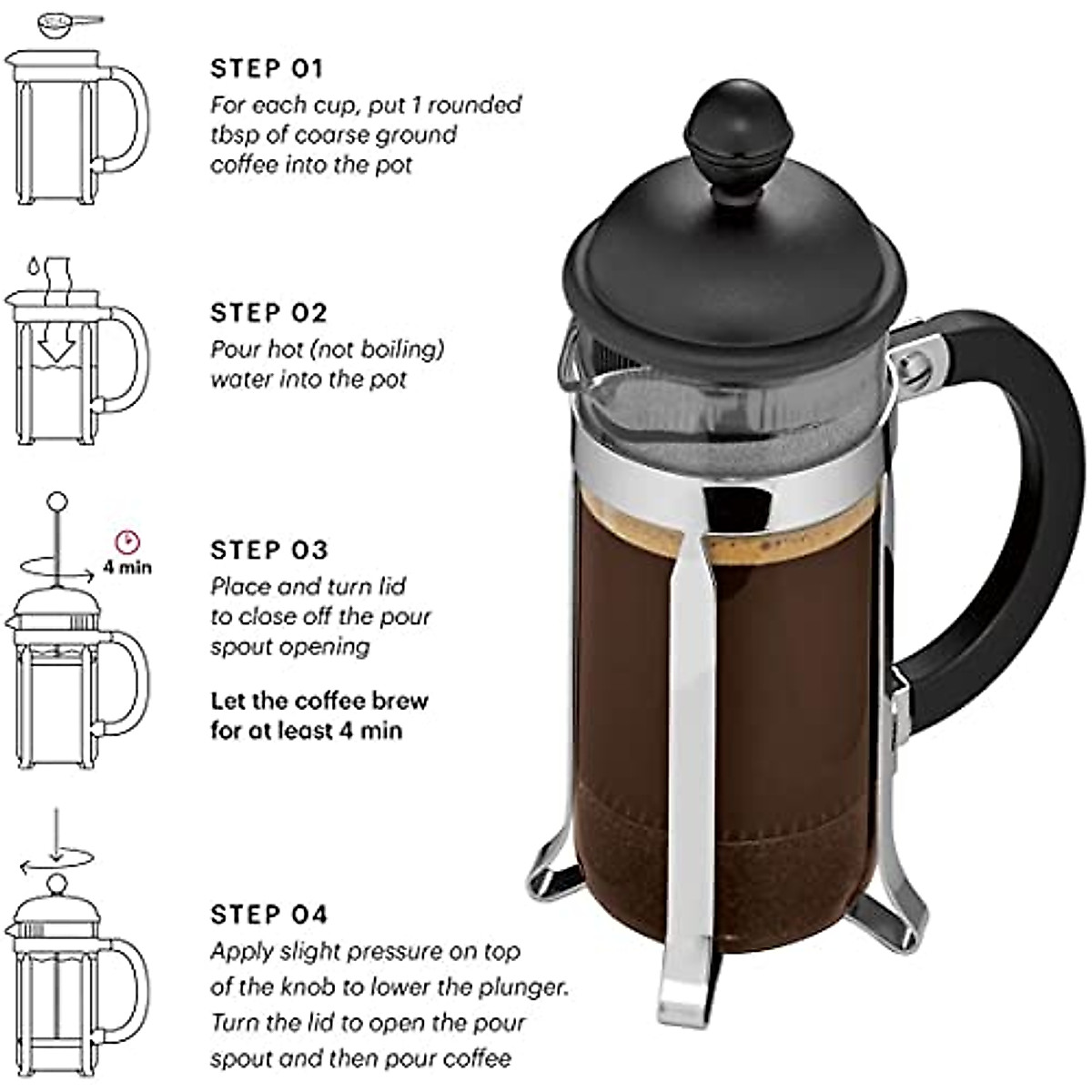 STEP 01
For each cup, put 1 rounded tbsp of coarse ground coffee into the pot

STEP 02
Pour hot (not boiling) water into the pot

4 min

STEP 03
Place and turn lid to close off the pour spout opening

Let the coffee brew for at least 4 min

STEP 04
Apply slight pressure on top of the knob to lower the plunger. Turn the lid to open the pour spout and then pour coffee