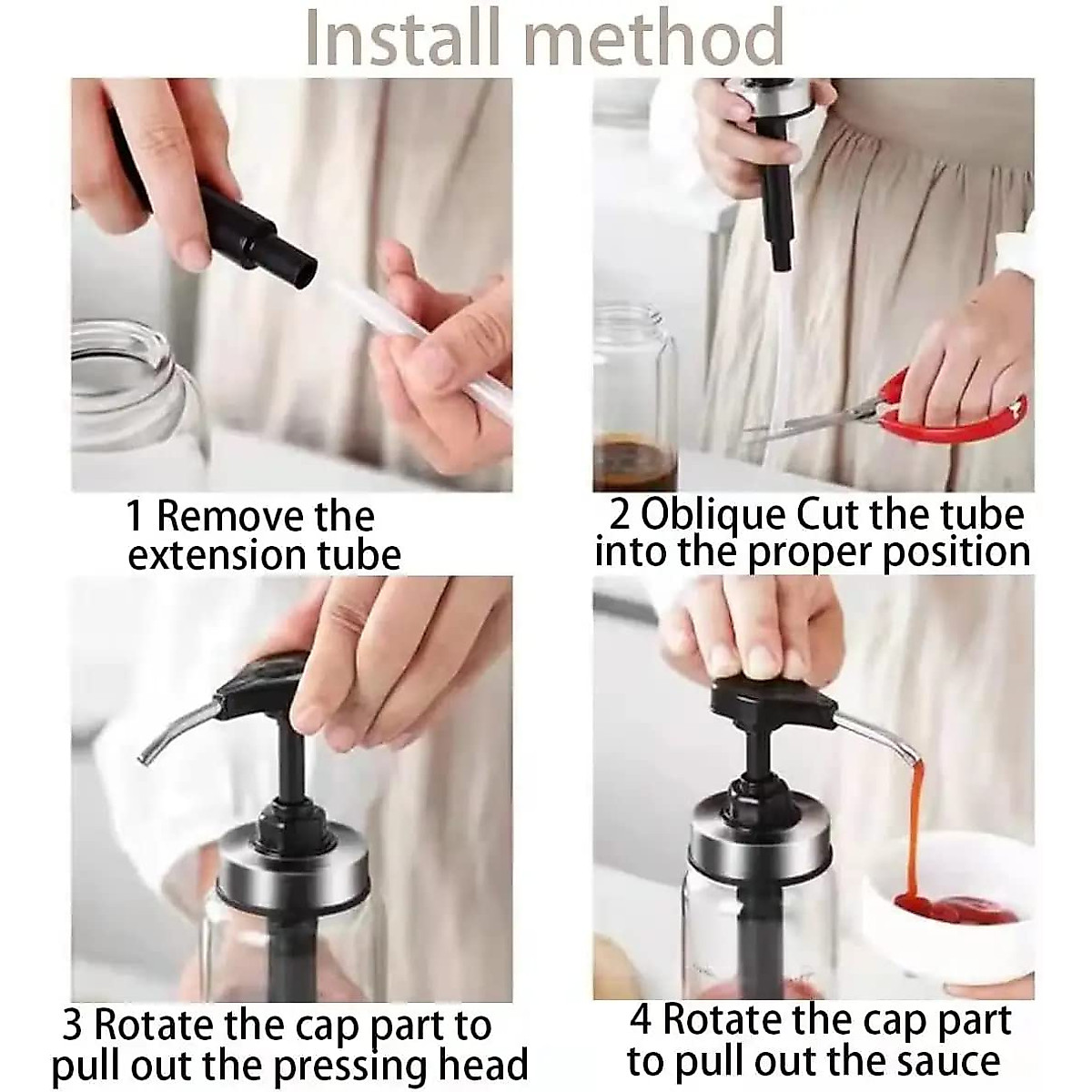 Install method

1 Remove the extension tube

2 Oblique Cut the tube into the proper position

3 Rotate the cap part to pull out the pressing head

4 Rotate the cap part to pull out the sauce