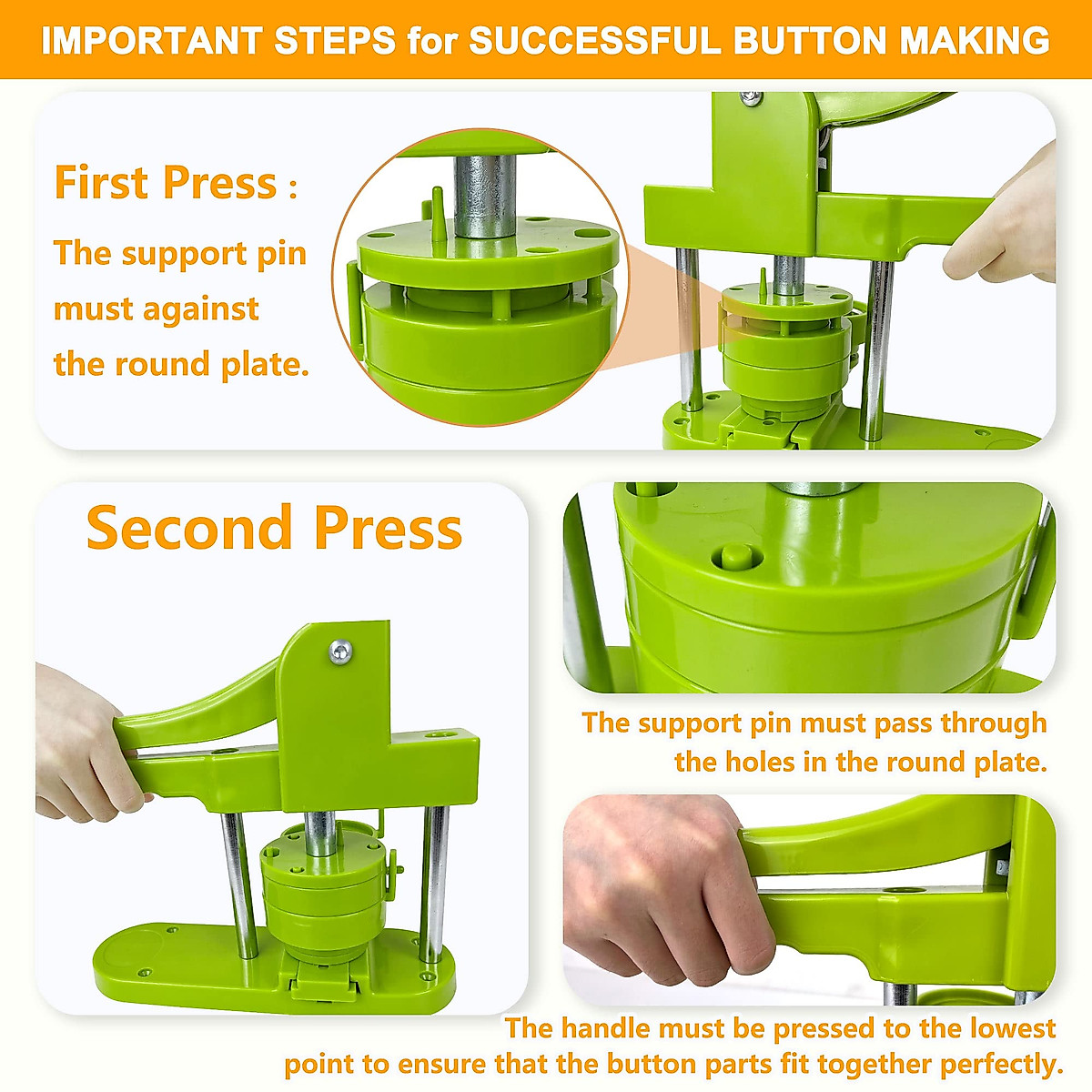 IMPORTANT STEPS for SUCCESSFUL BUTTON MAKING

First Press :

The support pin must against the round plate.

Second Press

The support pin must pass through the holes in the round plate.

The handle must be pressed to the lowest point to ensure that the button parts fit together perfectly.