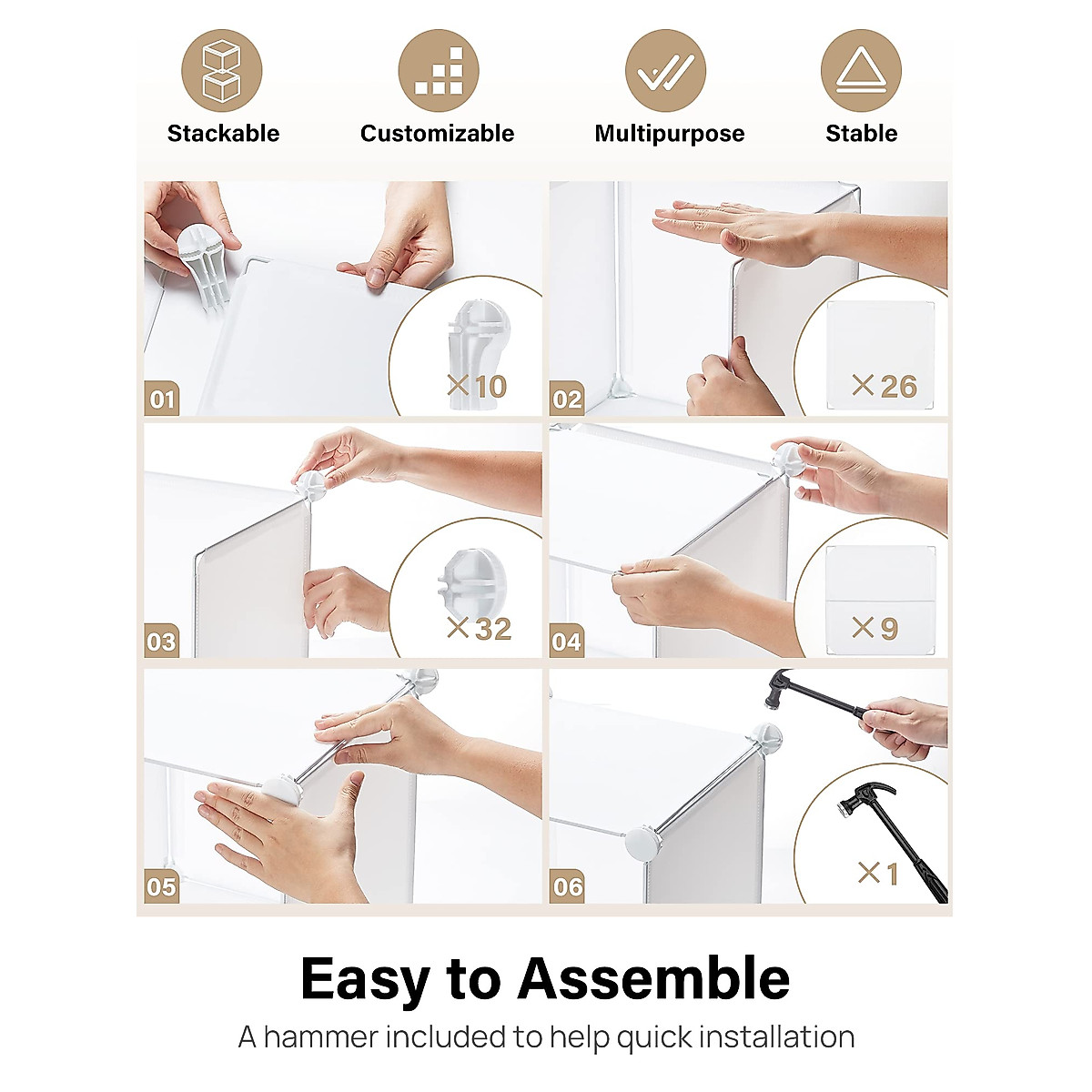 Stackable

Customizable

Multipurpose

Stable

01

×10

02

×26

03

×32

04

×9

05

06

×1

Easy to Assemble

A hammer included to help quick installation