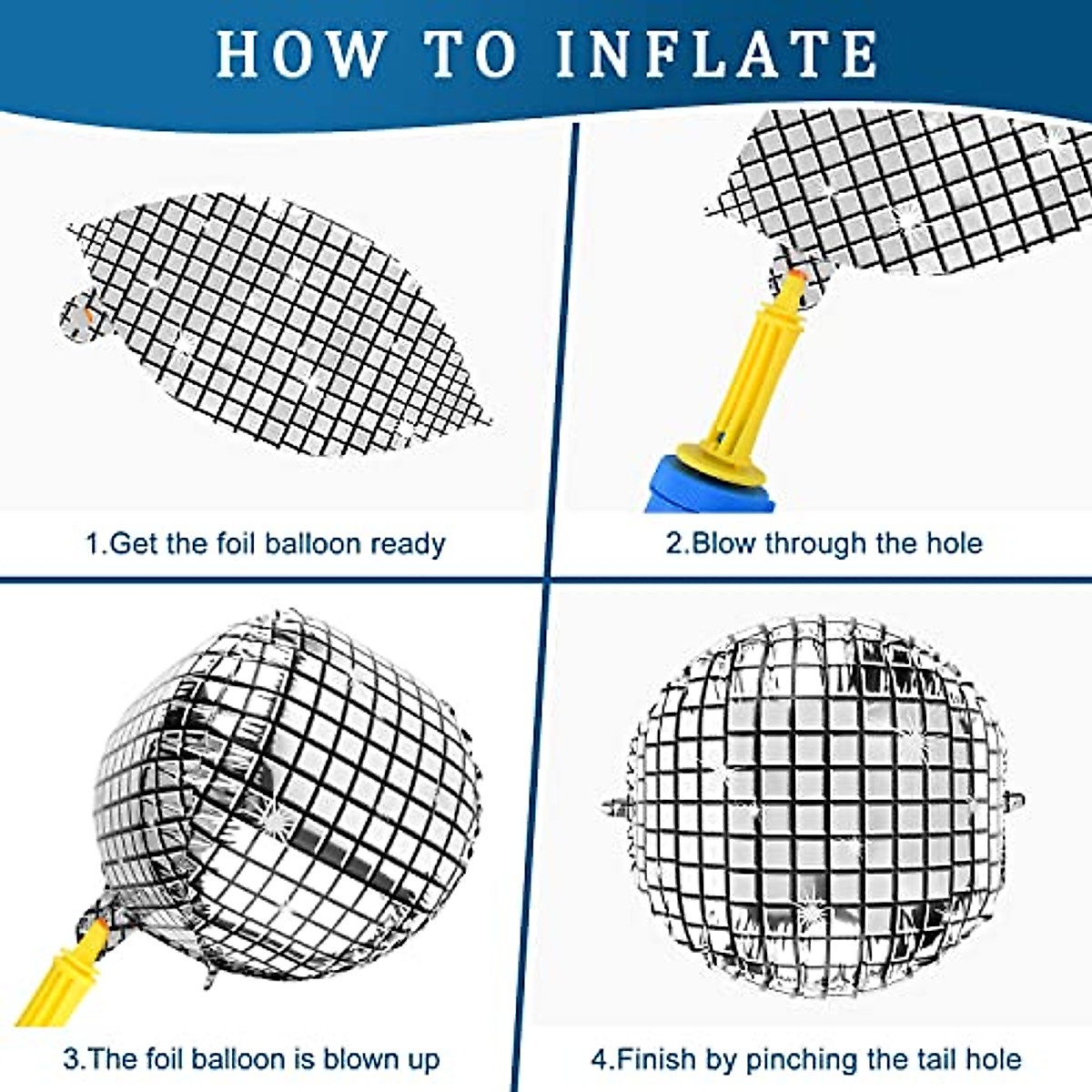 HOW TO INFLATE

1.Get the foil balloon ready

2.Blow through the hole

3.The foil balloon is blown up

4.Finish by pinching the tail hole