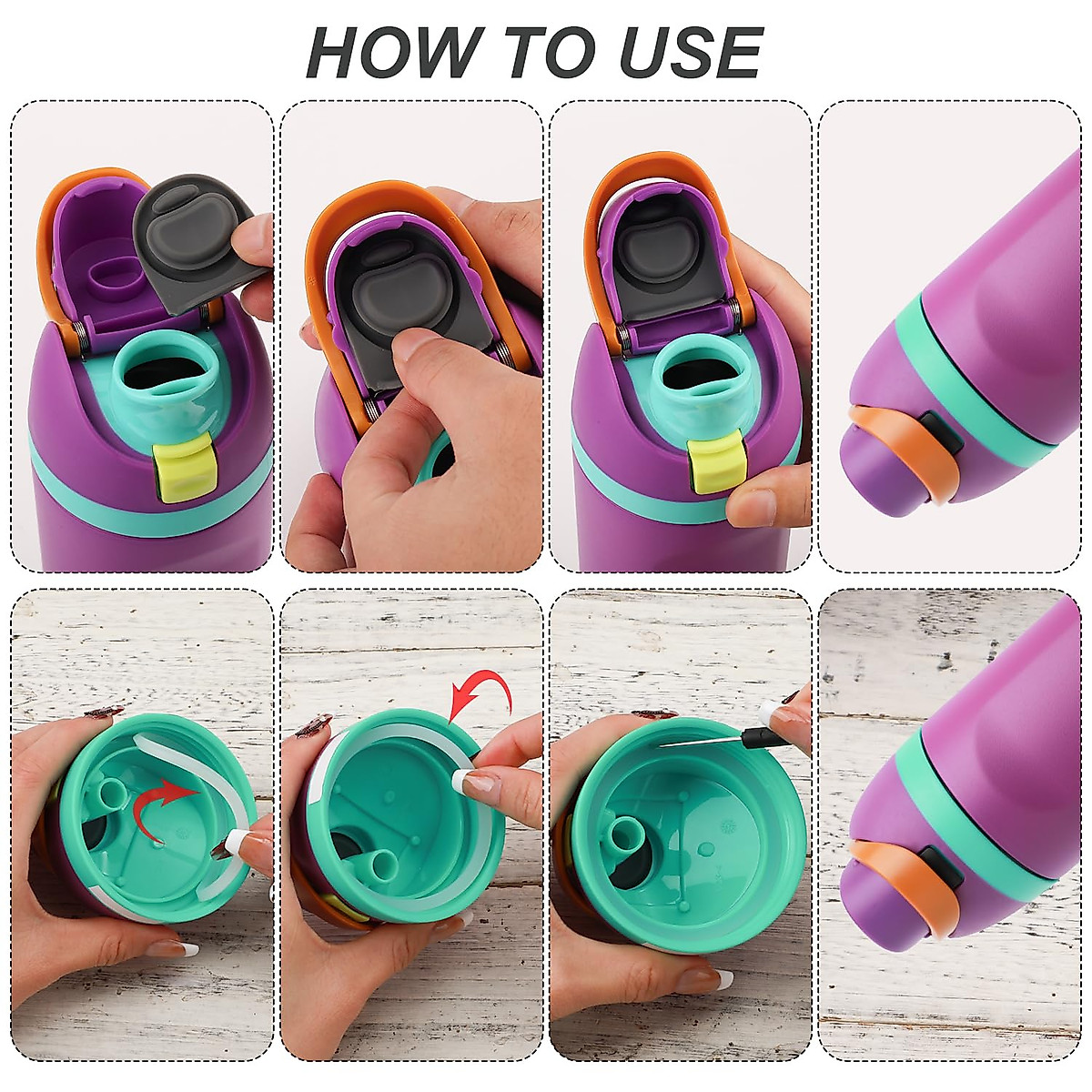 HOW TO USE