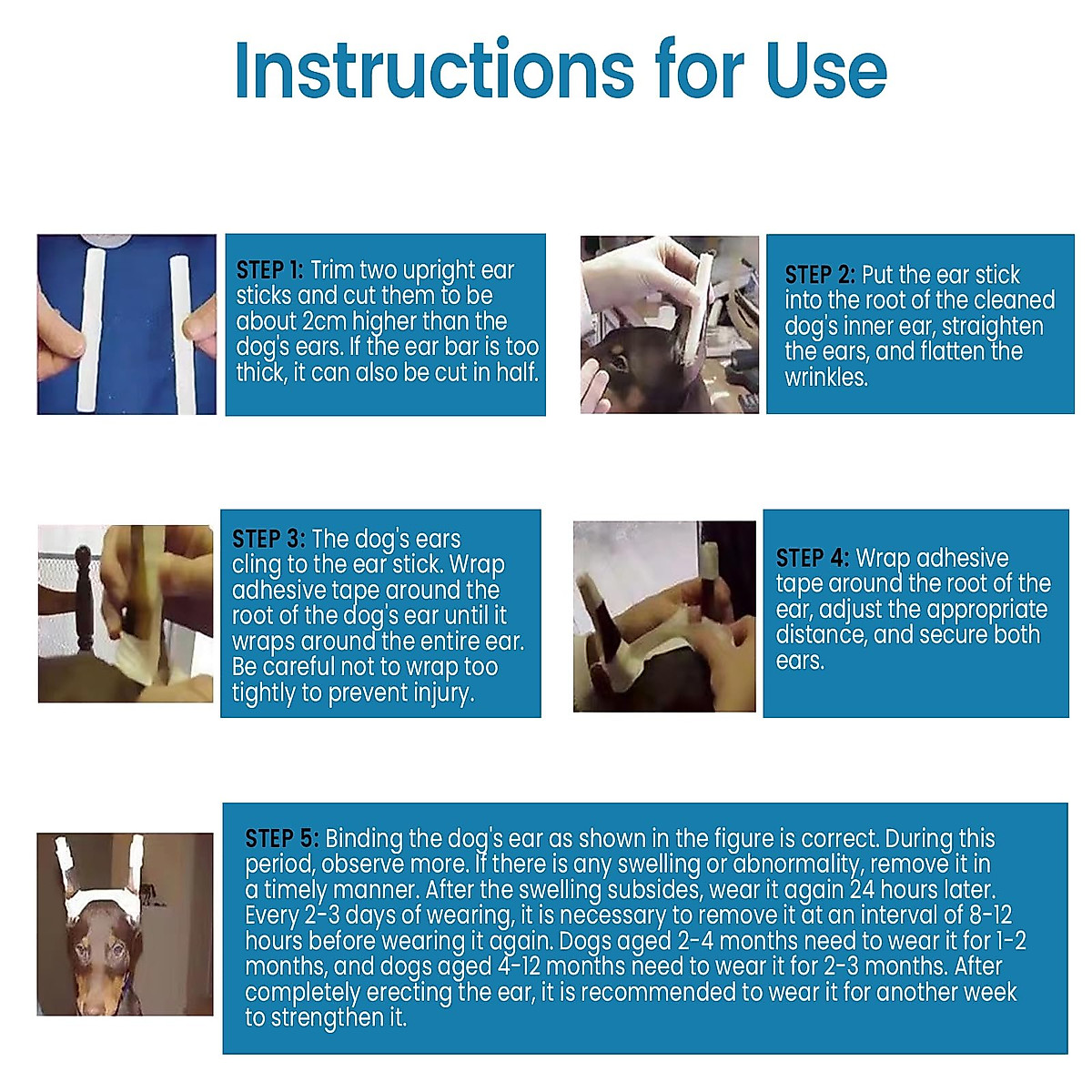 Instructions for Use

STEP 1: Trim two upright ear sticks and cut them to be about 2cm higher than the dog's ears. If the ear bar is too thick, it can also be cut in half.

STEP 2: Put the ear stick into the root of the cleaned dog's inner ear, straighten the ears, and flatten the wrinkles.

STEP 3: The dog's ears cling to the ear stick. Wrap adhesive tape around the root of the dog's ear until it wraps around the entire ear. Be careful not to wrap too tightly to prevent injury.

STEP 4: Wrap adhesive tape around the root of the ear, adjust the appropriate distance, and secure both ears.

STEP 5: Binding the dog's ear as shown in the figure is correct. During this period, observe more. If there is any swelling or abnormality, remove it in a timely manner. After the swelling subsides, wear it again 24 hours later. Every 2-3 days of wearing, it is necessary to remove it at an interval of 8-12 hours before wearing it again. Dogs aged 2-4 months need to wear it for 1-2 months, and dogs aged 4-12 months need to wear it for 2-3 months. After completely erecting the ear, it is recommended to wear it for another week to strengthen it.