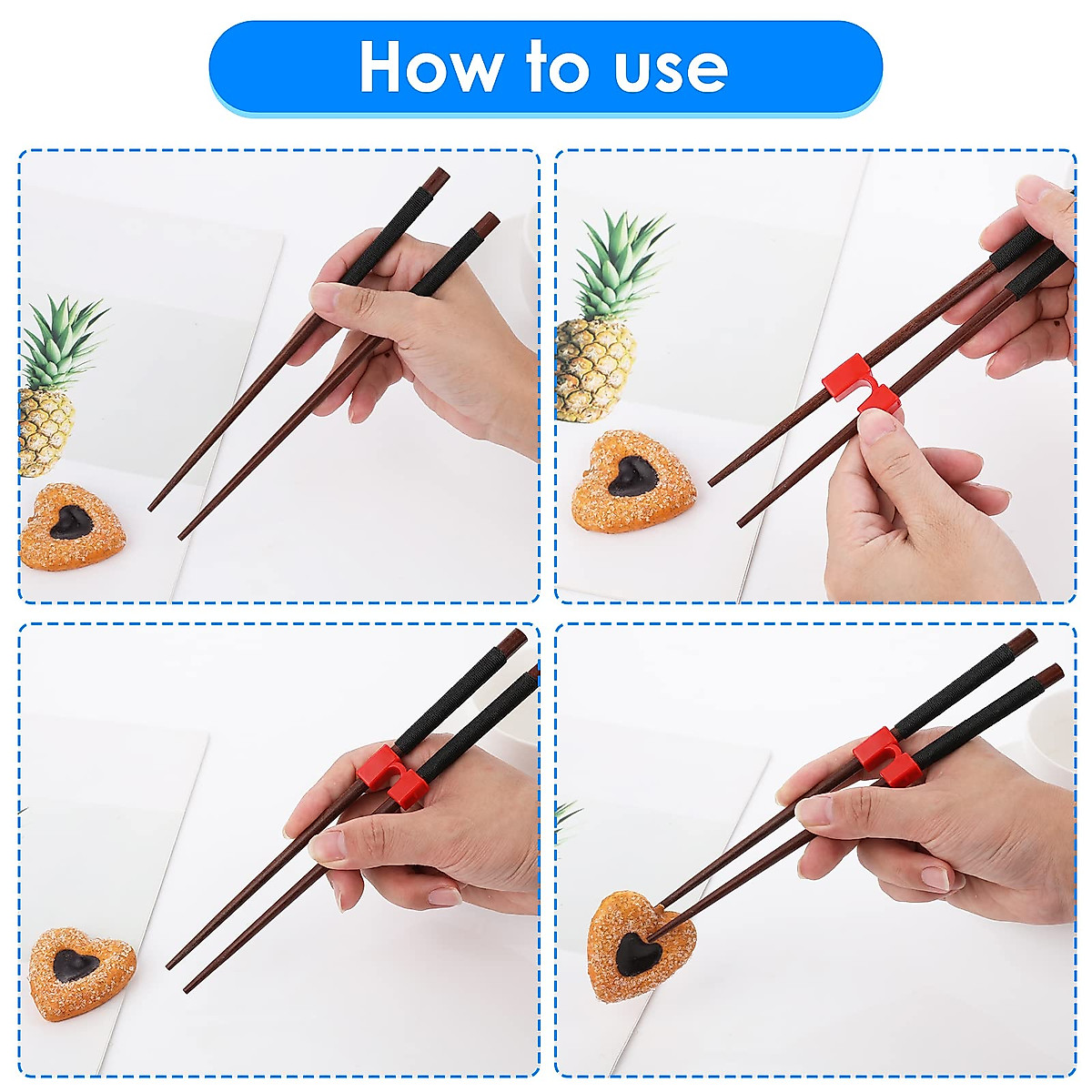 How to use