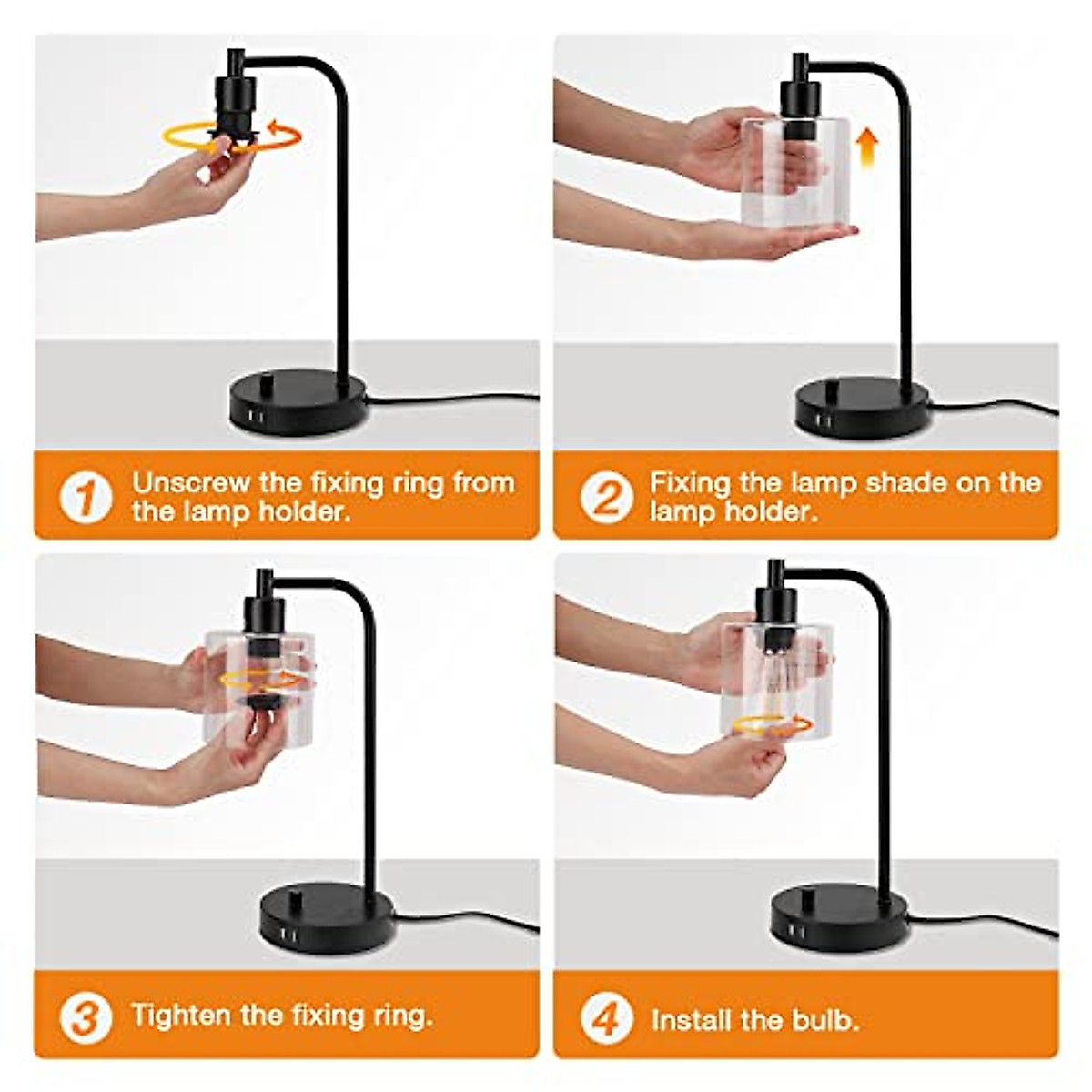 1 Unscrew the fixing ring from the lamp holder.

2 Fixing the lamp shade on the lamp holder.

3 Tighten the fixing ring.

4 Install the bulb.