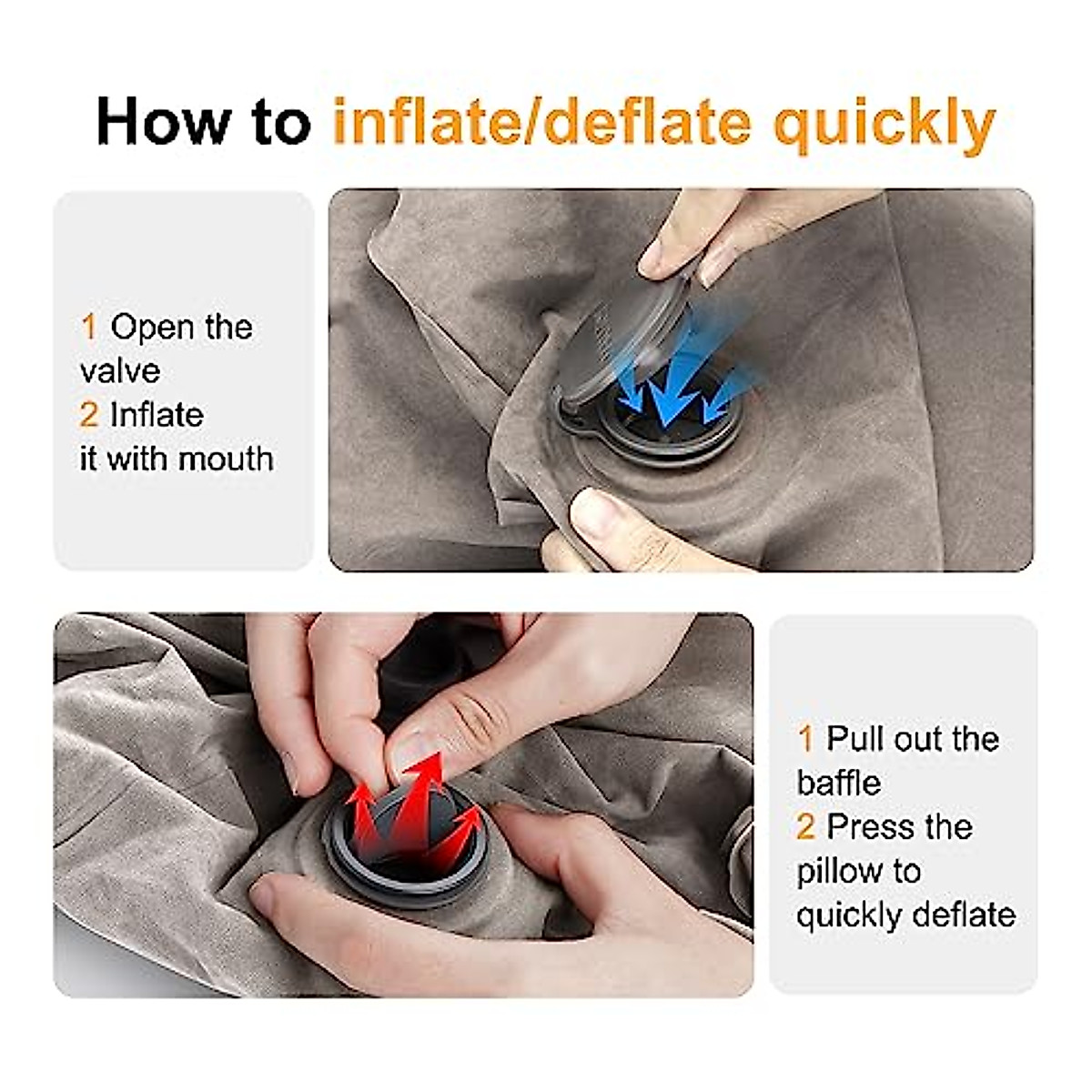 How to inflate/deflate quickly

1 Open the valve
2 Inflate it with mouth

1 Pull out the baffle
2 Press the pillow to quickly deflate