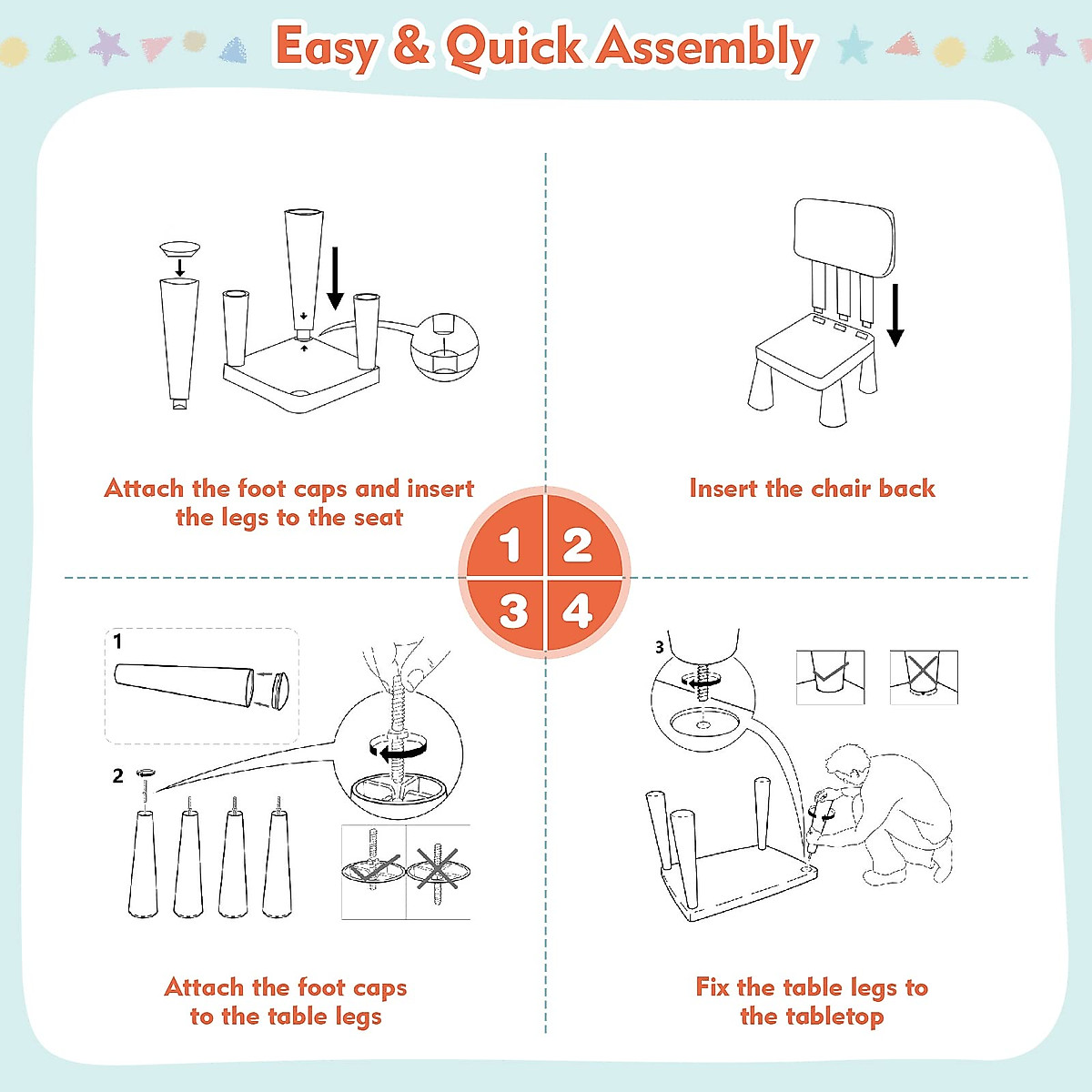 Easy & Quick Assembly

Attach the foot caps and insert the legs to the seat

Insert the chair back

1 2
3 4

1

2

Attach the foot caps to the table legs

3

Fix the table legs to the tabletop