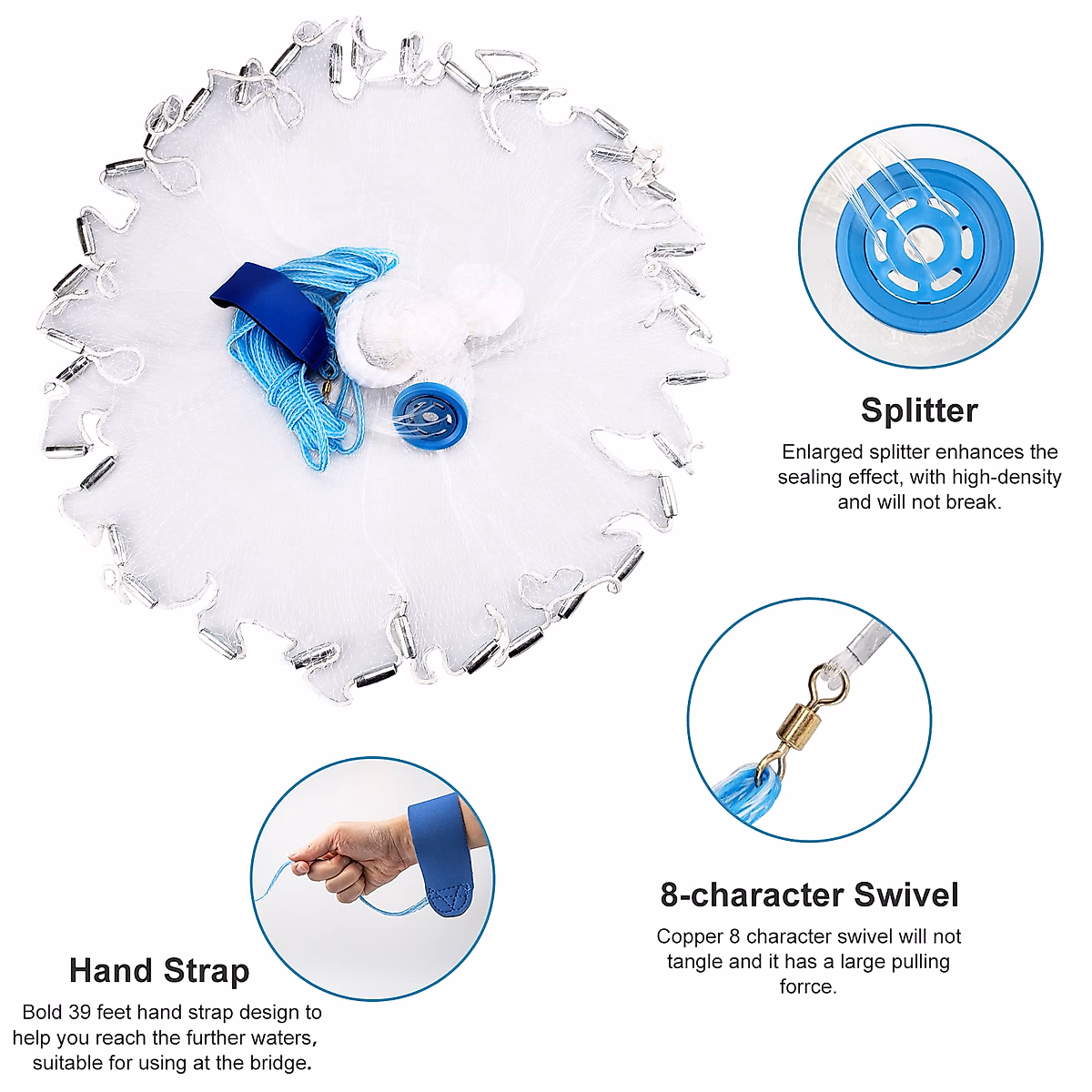 Splitter

Enlarged splitter enhances the sealing effect, with high-density and will not break.

8-character Swivel

Copper 8 character swivel will not tangle and it has a large pulling forrce.

Hand Strap

Bold 39 feet hand strap design to help you reach the further waters, suitable for using at the bridge.