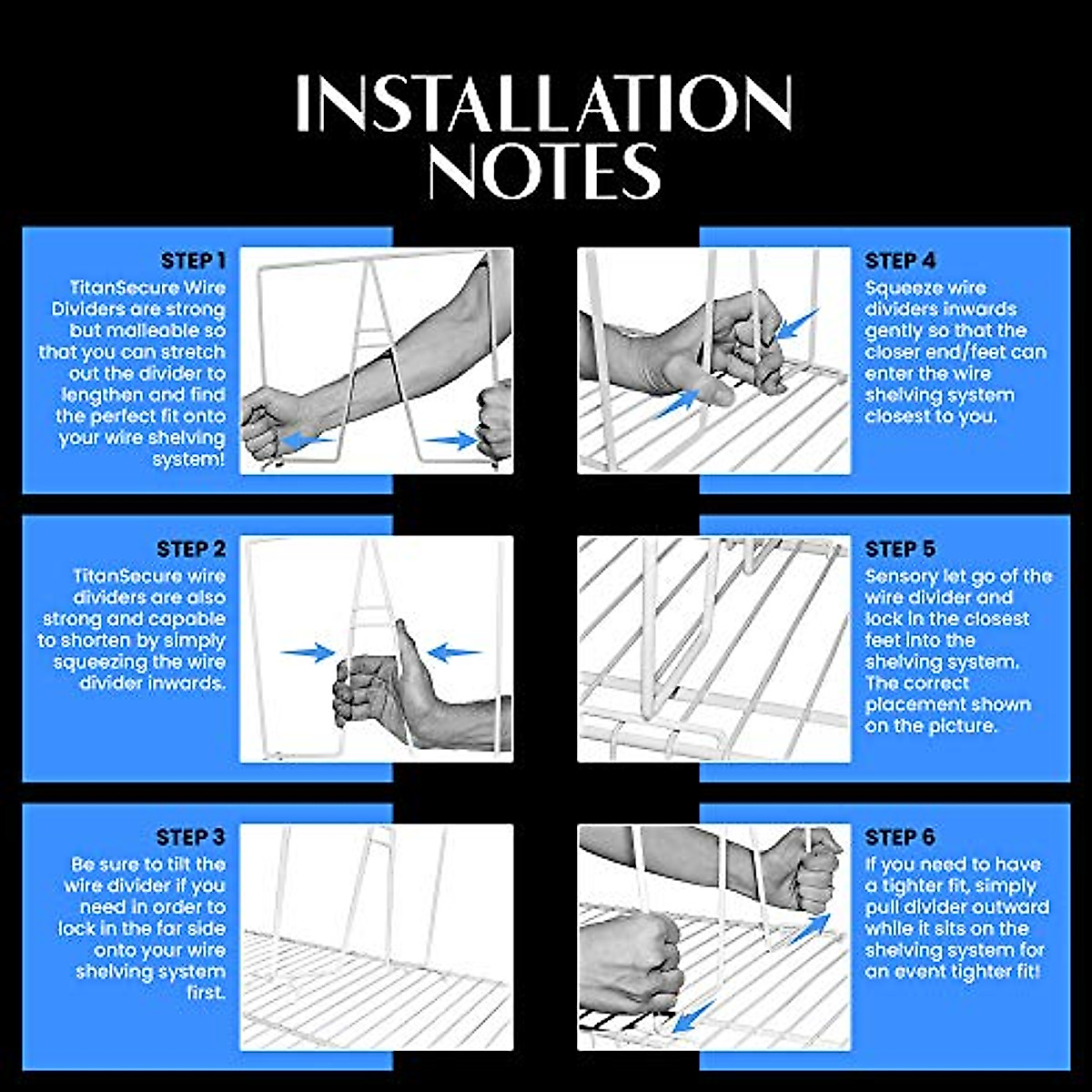 INSTALLATION NOTES

STEP 1
TitanSecure Wire Dividers are strong but malleable so that you can stretch out the divider to lengthen and find the perfect fit onto your wire shelving system!

STEP 2
TitanSecure wire dividers are also strong and capable to shorten by simply squeezing the wire divider inwards.

STEP 3
Be sure to tilt the wire divider if you need in order to lock in the far side onto your wire shelving system first.

STEP 4
Squeeze wire dividers inwards gently so that the closer end/feet can enter the wire shelving system closest to you.

STEP 5
Sensory let go of the wire divider and lock in the closest feet into the shelving system. The correct placement shown on the picture.

STEP 6
If you need to have a tighter fit, simply pull divider outward while it sits on the shelving system for an event tighter fit!