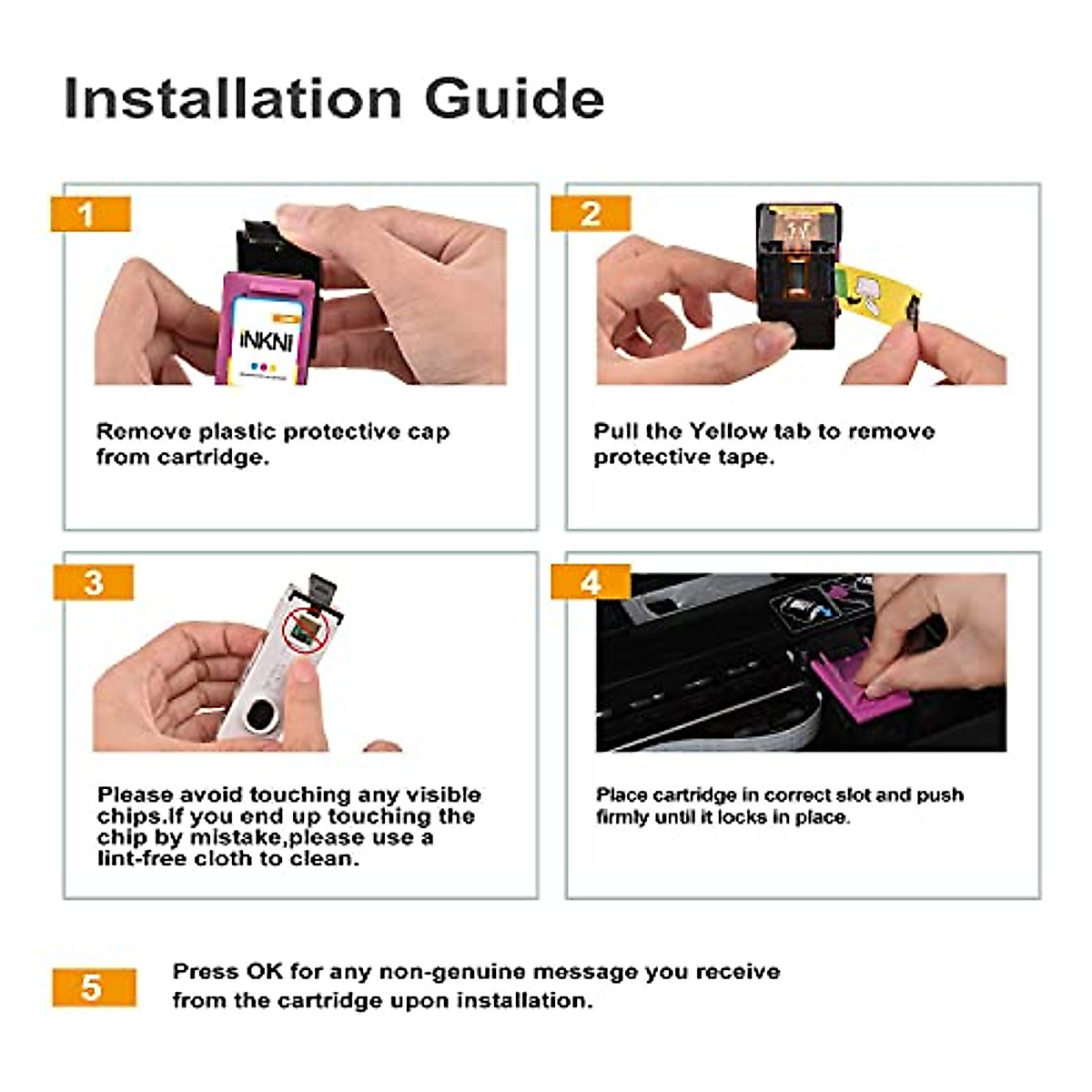 Installation Guide

1

INKNI

Remove plastic protective cap from cartridge.

2

Pull the Yellow tab to remove protective tape.

3

Please avoid touching any visible chips.If you end up touching the chip by mistake,please use a lint-free cloth to clean.

4

Place cartridge in correct slot and push firmly until it locks in place.

5

Press OK for any non-genuine message you receive from the cartridge upon installation.