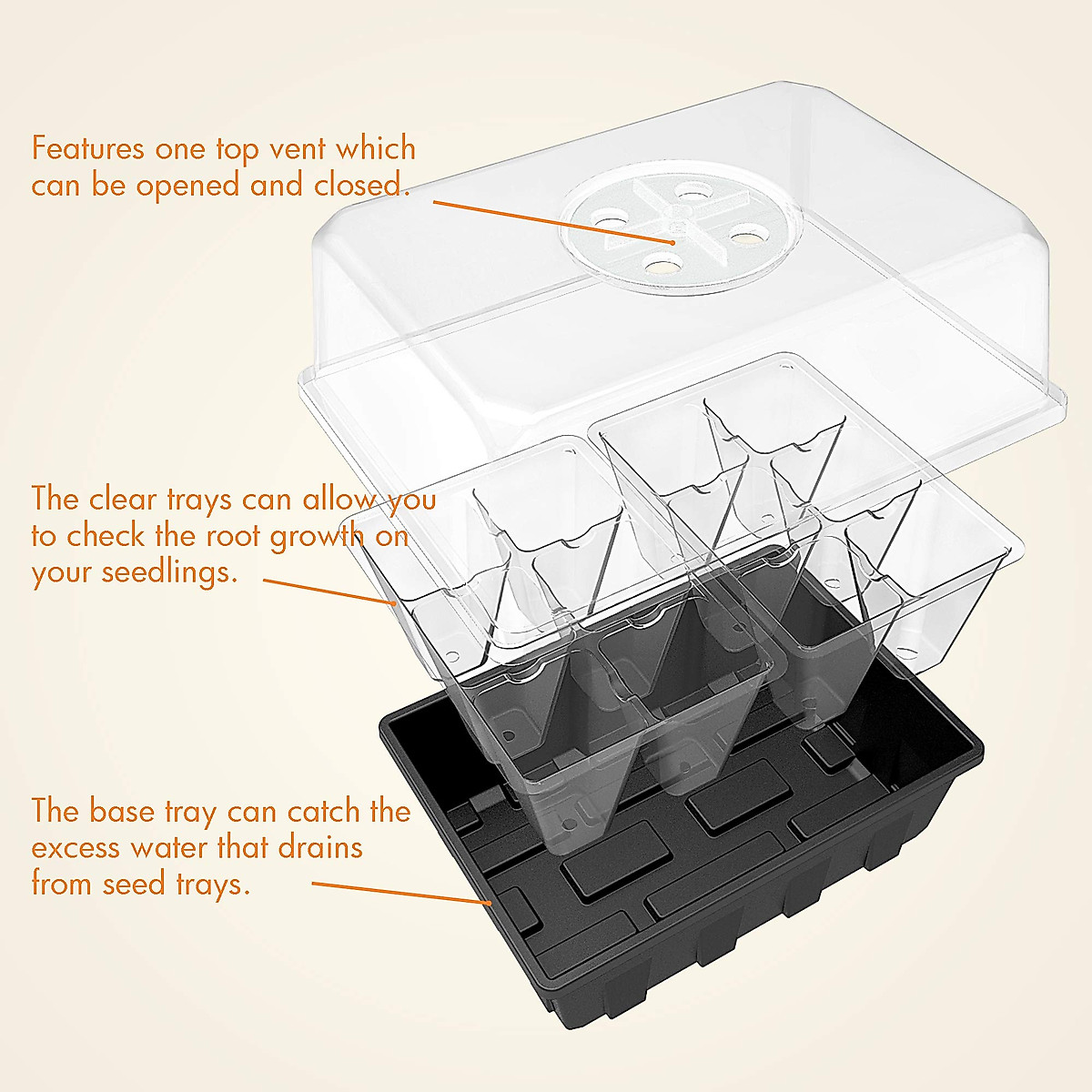 Features one top vent which can be opened and closed.

The clear trays can allow you to check the root growth on your seedlings.

The base tray can catch the excess water that drains from seed trays.