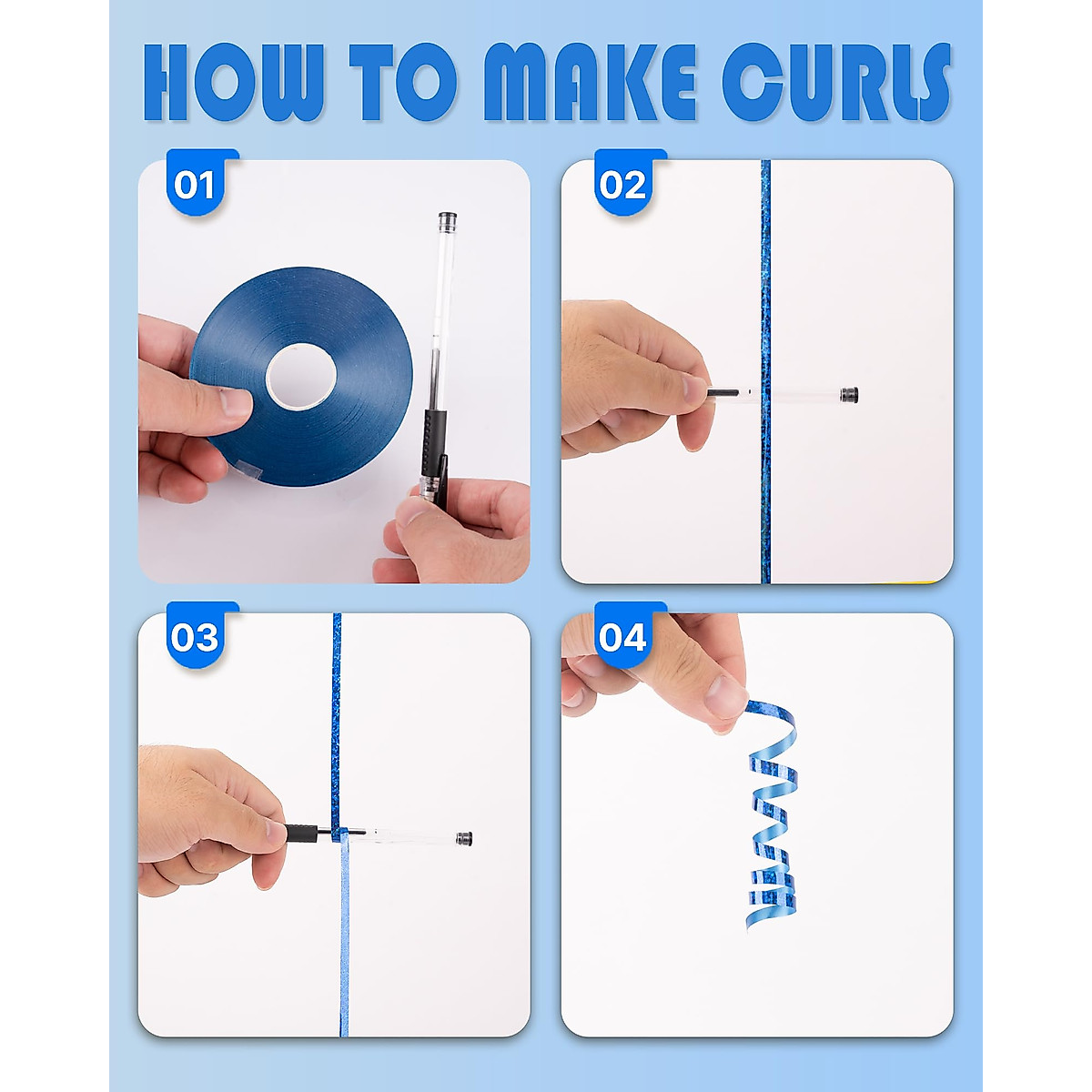 HOW TO MAKE CURLS

01

02

03

04