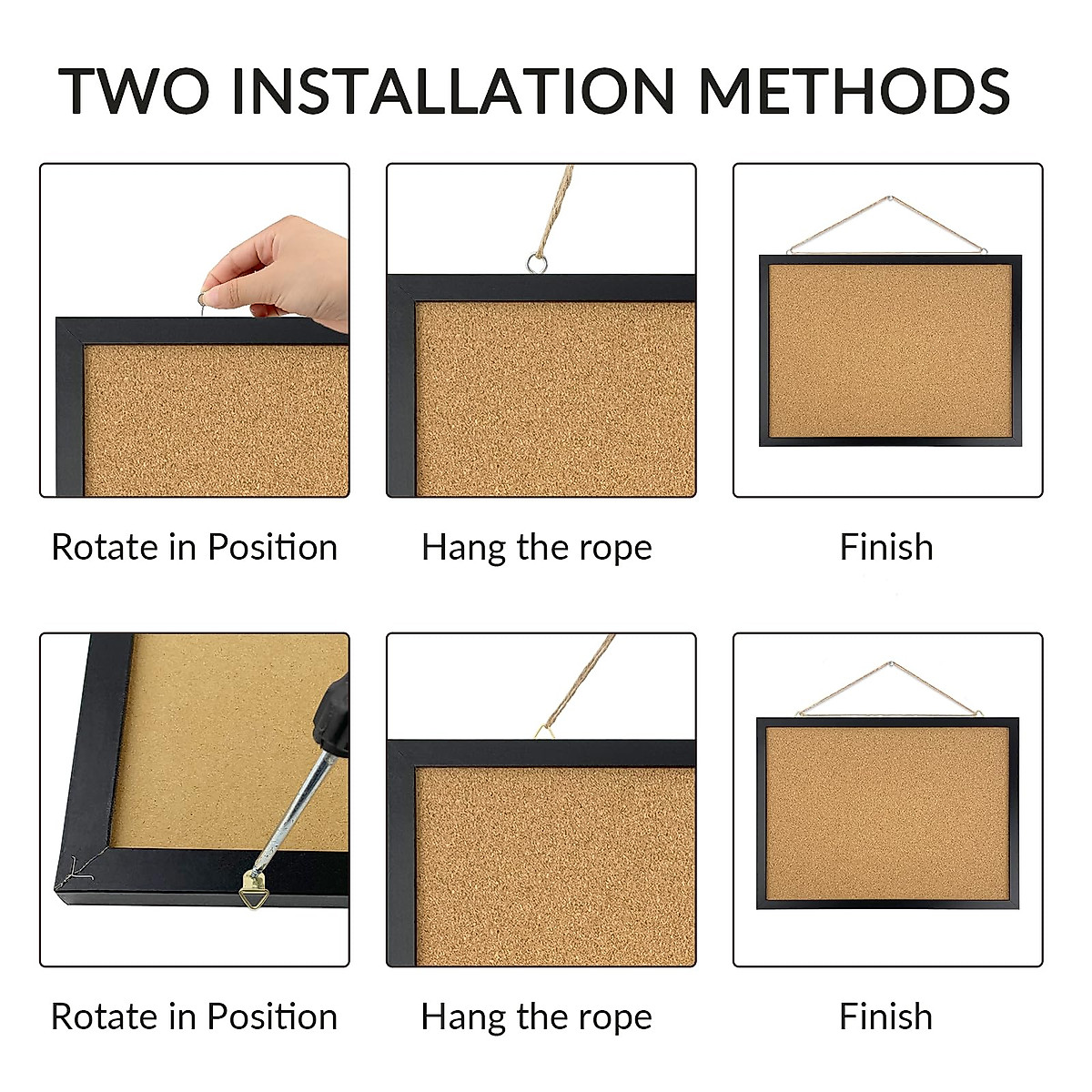 TWO INSTALLATION METHODS

Rotate in Position

Hang the rope

Finish

Rotate in Position

Hang the rope

Finish