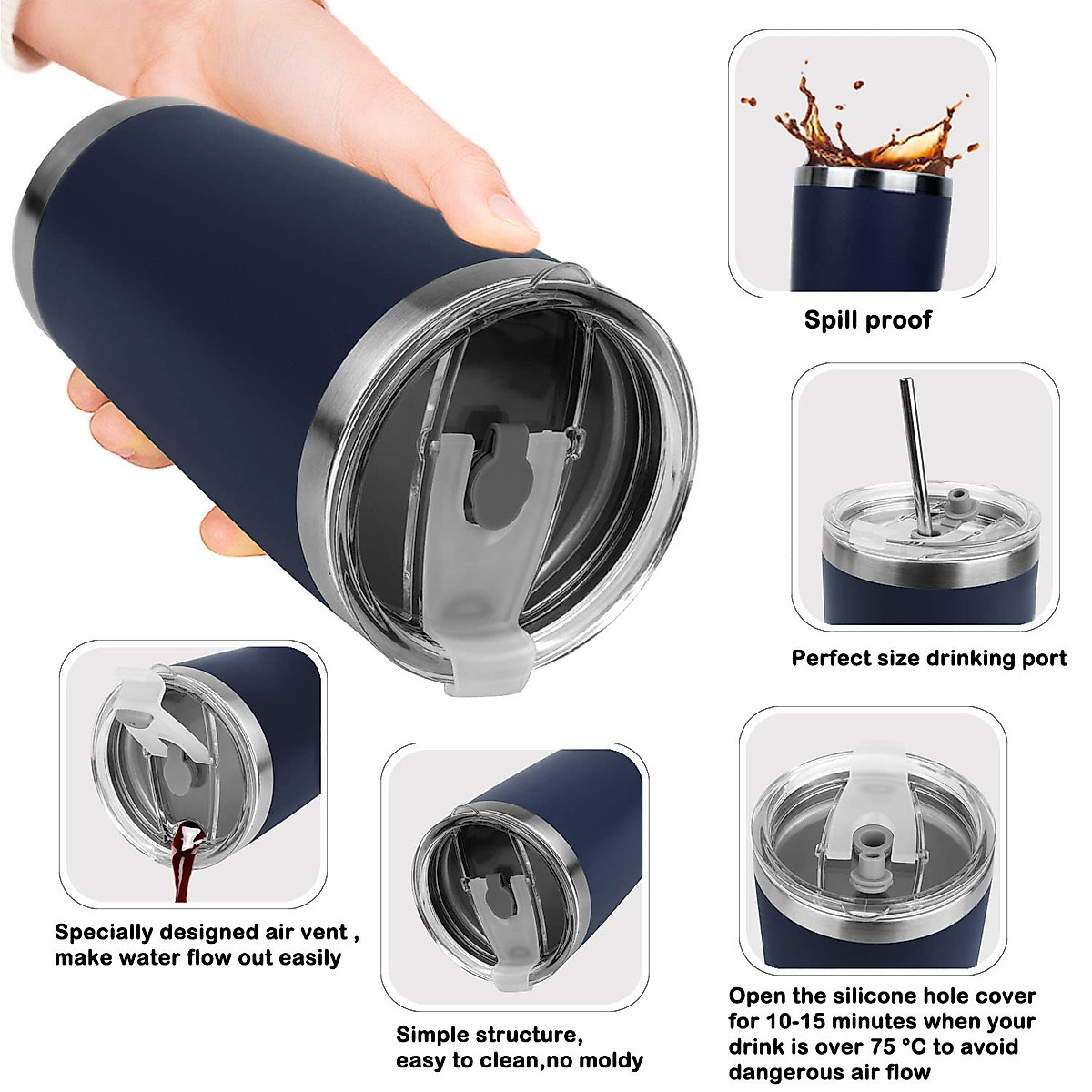 Spill proof

Perfect size drinking port

Specially designed air vent , make water flow out easily

Simple structure, easy to clean,no moldy

Open the silicone hole cover for 10-15 minutes when your drink is over 75 °C to avoid dangerous air flow