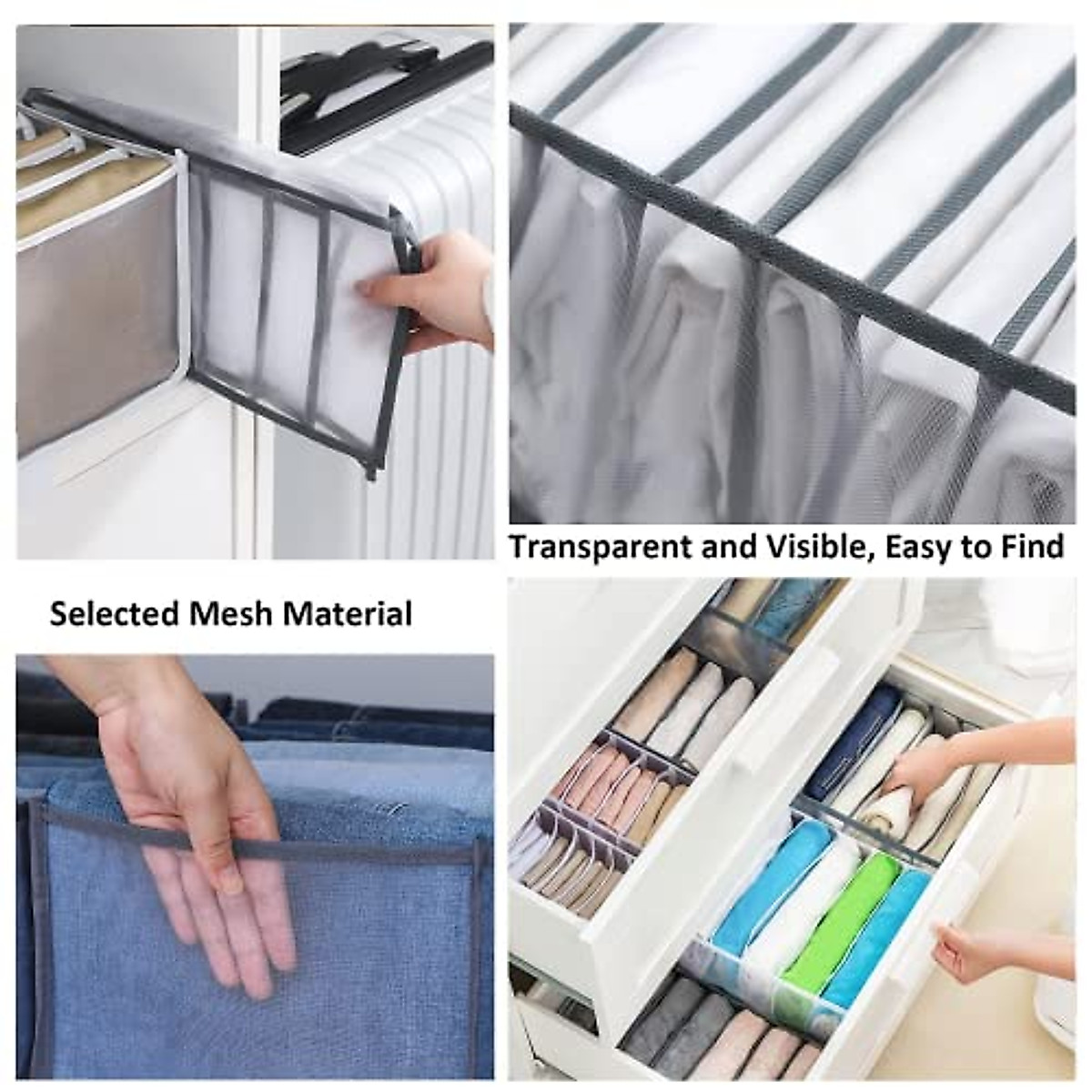 Transparent and Visible, Easy to Find

Selected Mesh Material