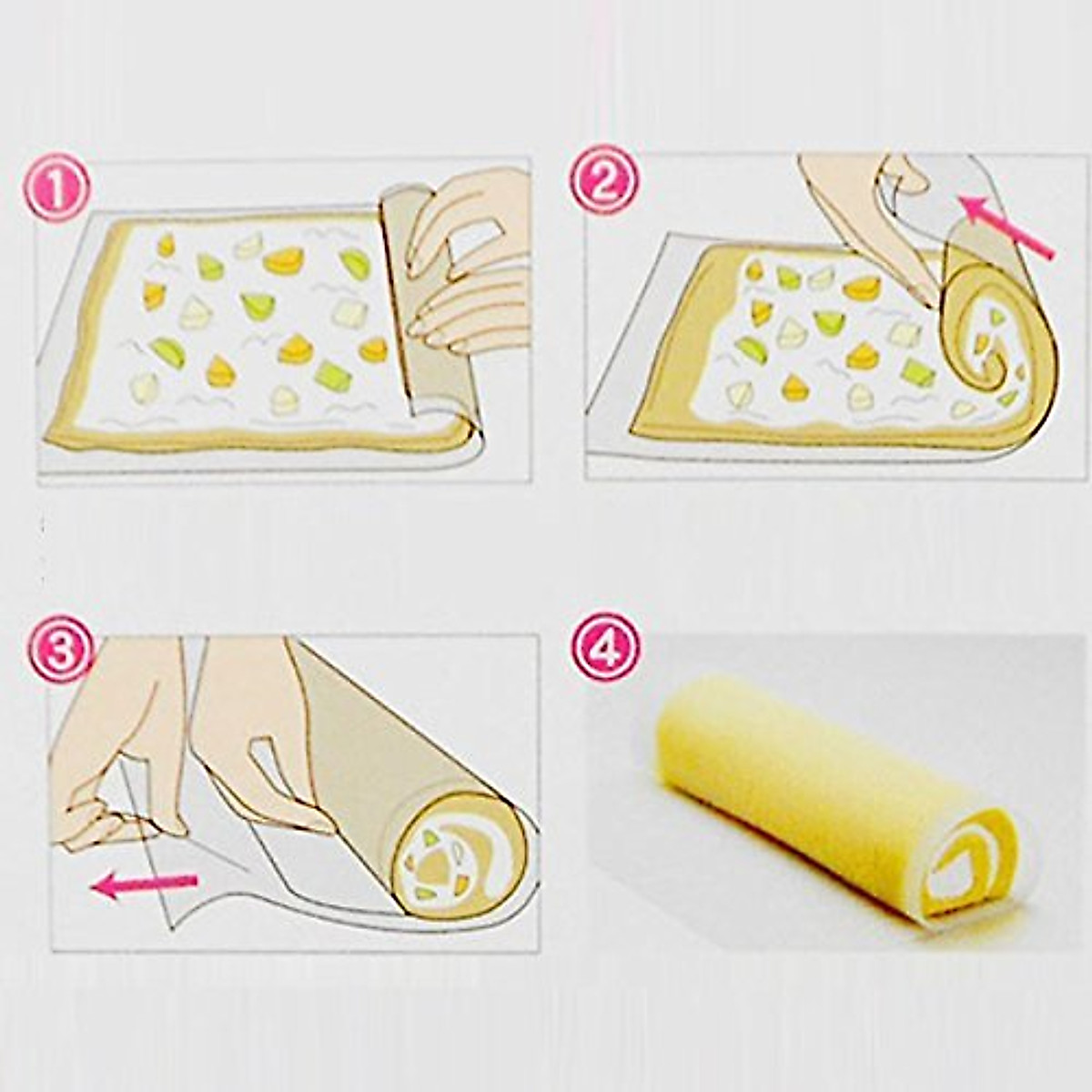 1

2

3

4