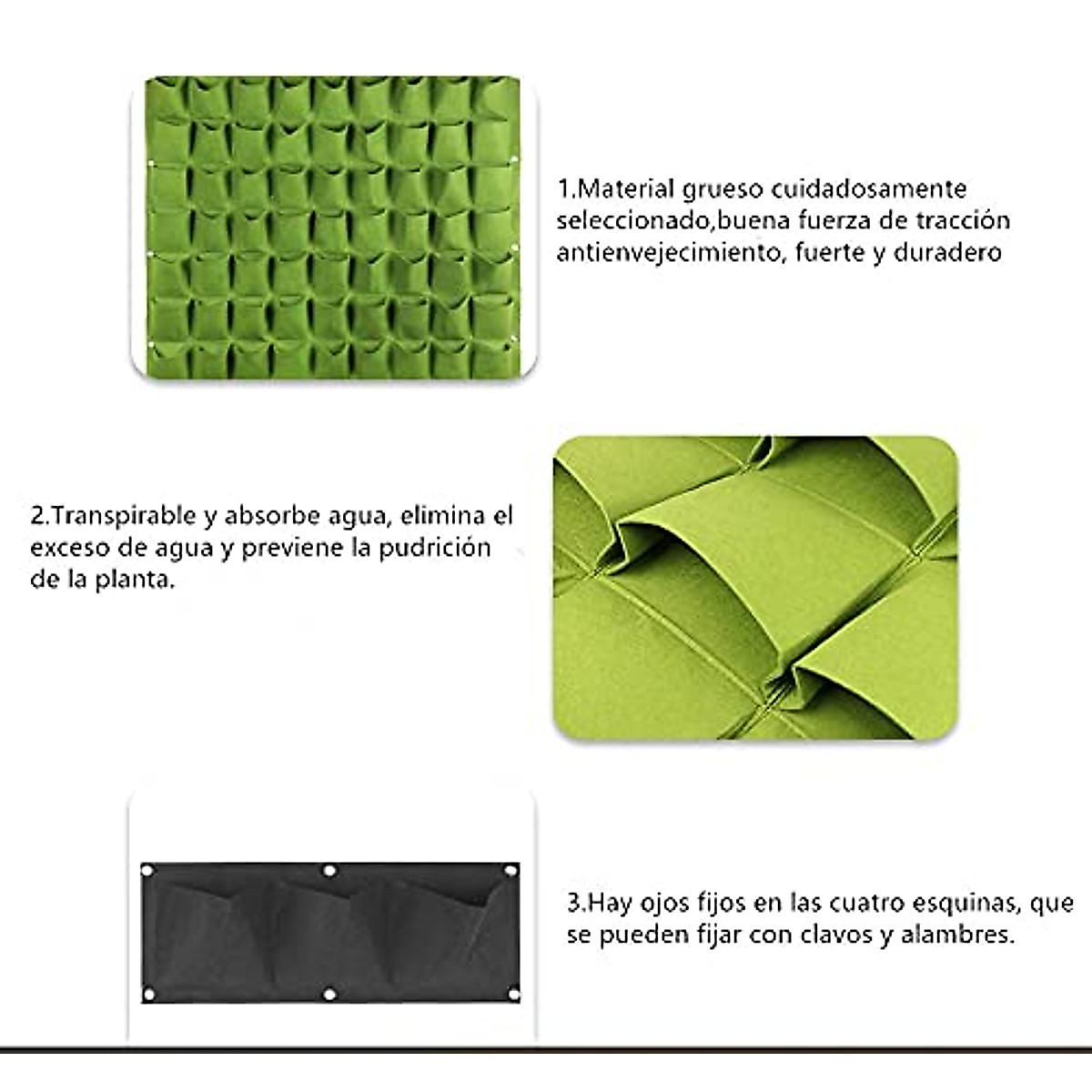 1.Material grueso cuidadosamente seleccionado,buena fuerza de tracción antienvejecimiento, fuerte y duradero

2.Transpirable y absorbe agua, elimina el exceso de agua y previene la pudrición de la planta.

3.Hay ojos fijos en las cuatro esquinas, que se pueden fijar con clavos y alambres.