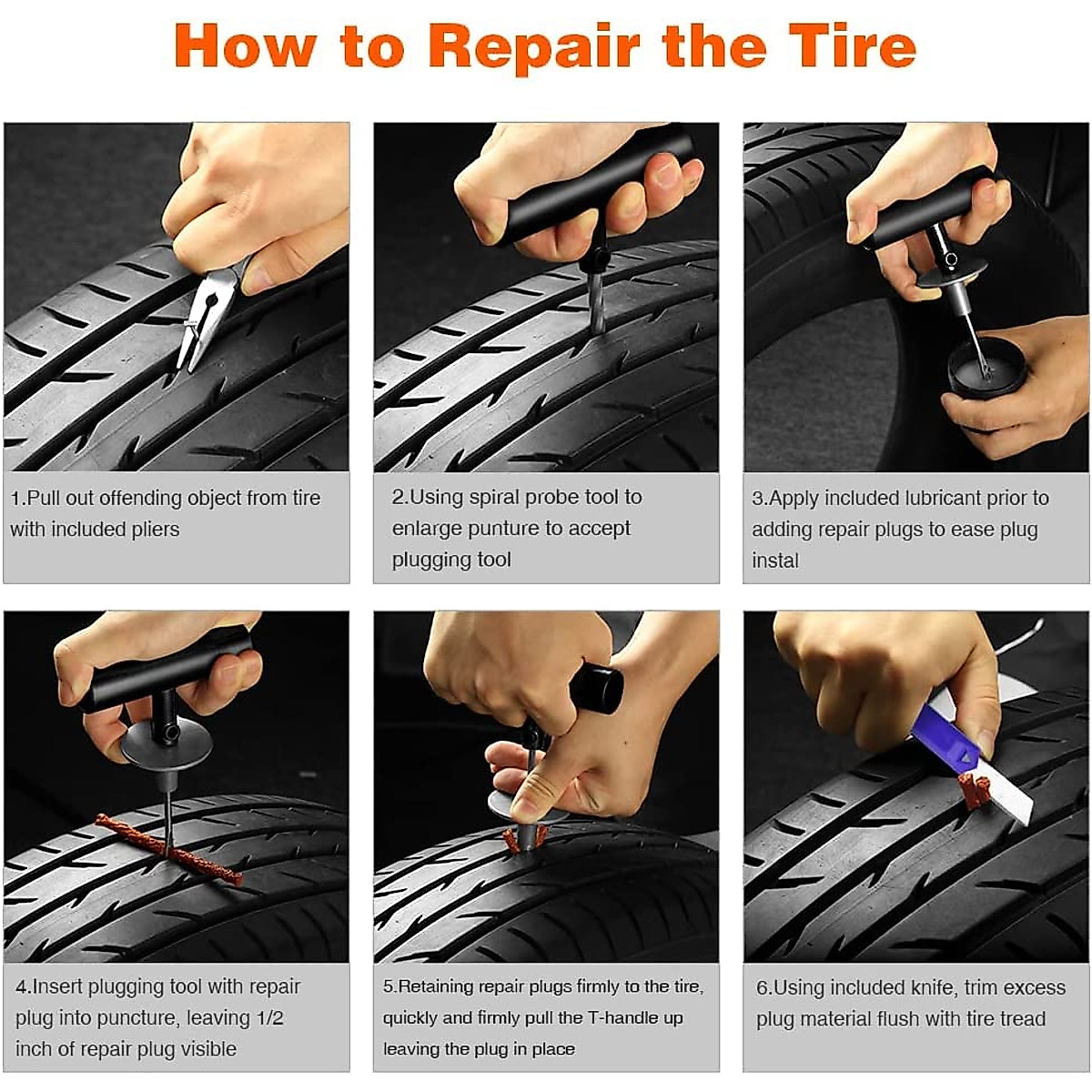 How to Repair the Tire

1.Pull out offending object from tire with included pliers

2.Using spiral probe tool to enlarge punture to accept plugging tool

3.Apply included lubricant prior to adding repair plugs to ease plug instal

4.Insert plugging tool with repair plug into puncture, leaving 1/2 inch of repair plug visible

5.Retaining repair plugs firmly to the tire, quickly and firmly pull the T-handle up leaving the plug in place

6.Using included knife, trim excess plug material flush with tire tread