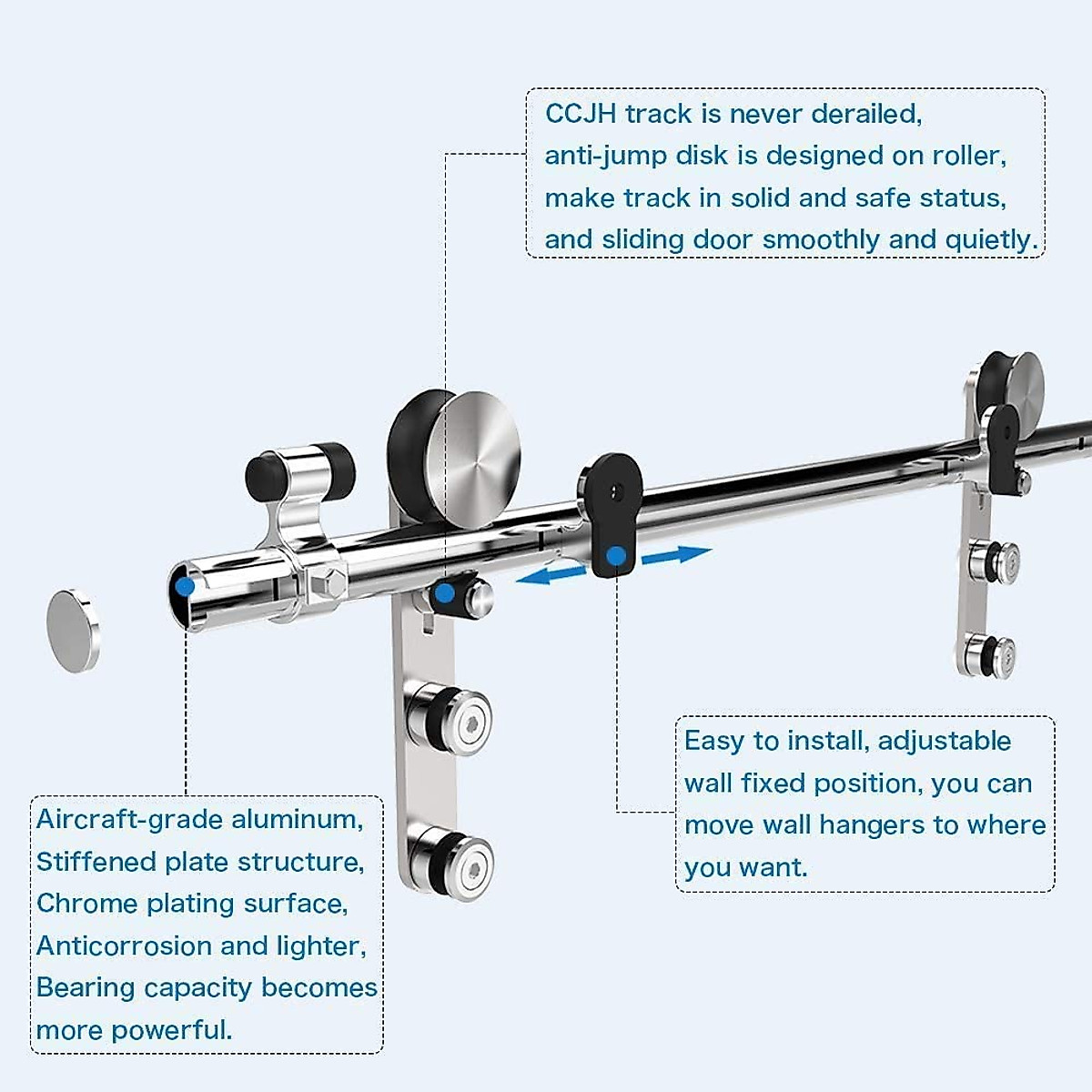 CCJH track is never derailed, anti-jump disk is designed on roller, make track in solid and safe status, and sliding door smoothly and quietly.

Easy to install, adjustable wall fixed position, you can move wall hangers to where you want.

Aircraft-grade aluminum, Stiffened plate structure, Chrome plating surface, Anticorrosion and lighter, Bearing capacity becomes more powerful.